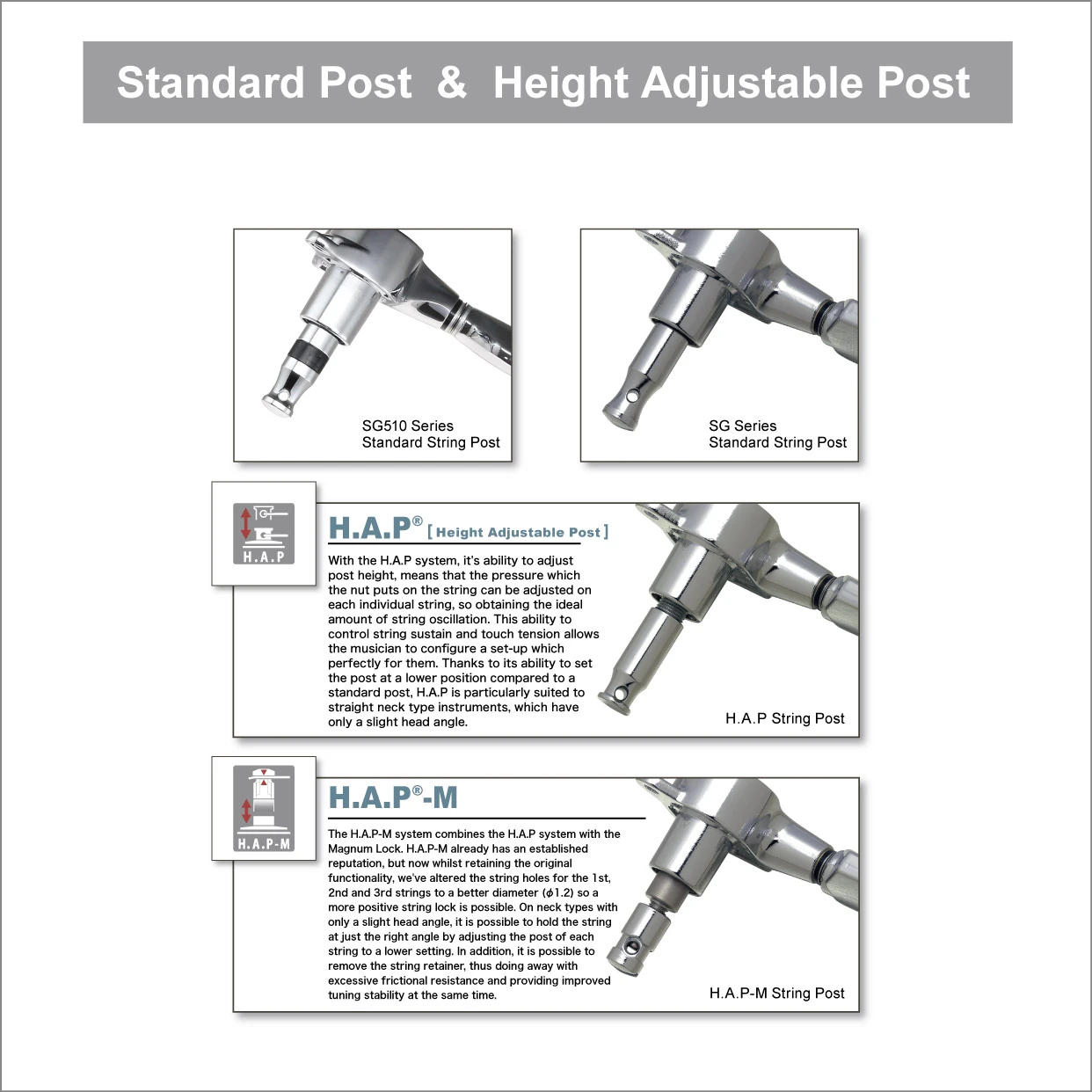 Standard Post & Height Adjustable Post

SG510 Series
Standard String Post

SG Series
Standard String Post

H.A.P

H.A.P® [Height Adjustable Post]

With the H.A.P system, it's ability to adjust post height, means that the pressure which the nut puts on the string can be adjusted on each individual string, so obtaining the ideal amount of string oscillation. This ability to control string sustain and touch tension allows the musician to configure a set-up which perfectly for them. Thanks to its ability to set the post at a lower position compared to a standard post, H.A.P is particularly suited to straight neck type instruments, which have only a slight head angle.

H.A.P String Post

H.A.P-M

H.A.P®-M

The H.A.P-M system combines the H.A.P system with the Magnum Lock. H.A.P-M already has an established reputation, but now whilst retaining the original functionality, we've altered the string holes for the 1st, 2nd and 3rd strings to a better diameter ($\phi$1.2) so a more positive string lock is possible. On neck types with only a slight head angle, it is possible to hold the string at just the right angle by adjusting the post of each string to a lower setting. In addition, it is possible to remove the string retainer, thus doing away with excessive frictional resistance and providing improved tuning stability at the same time.

H.A.P-M String Post