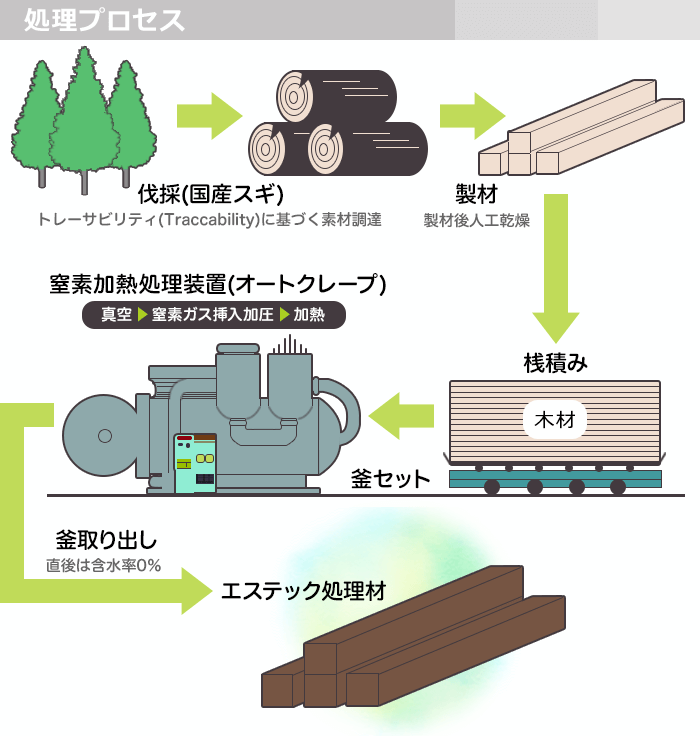 処理プロセス

伐採(国産スギ)
トレーサビリティ(Traccability)に基づく素材調達

製材
製材後人工乾燥

窒素加熱処理装置(オートクレーブ)
真空 ▶ 窒素ガス挿入加圧 ▶ 加熱

桟積み

木材

釜セット

釜取り出し
直後は含水率0%

エステック処理材