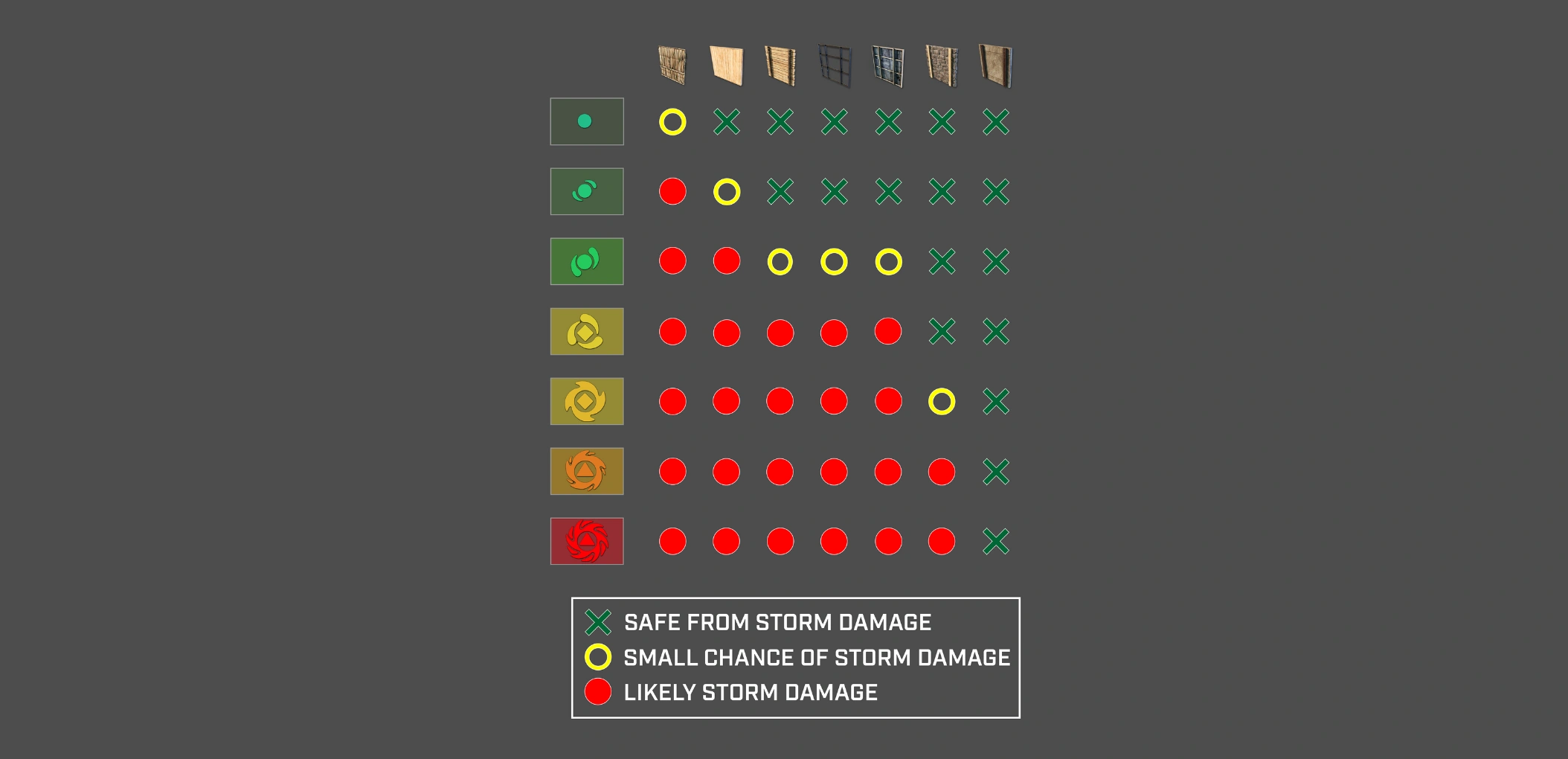 SAFE FROM STORM DAMAGE
SMALL CHANCE OF STORM DAMAGE
LIKELY STORM DAMAGE