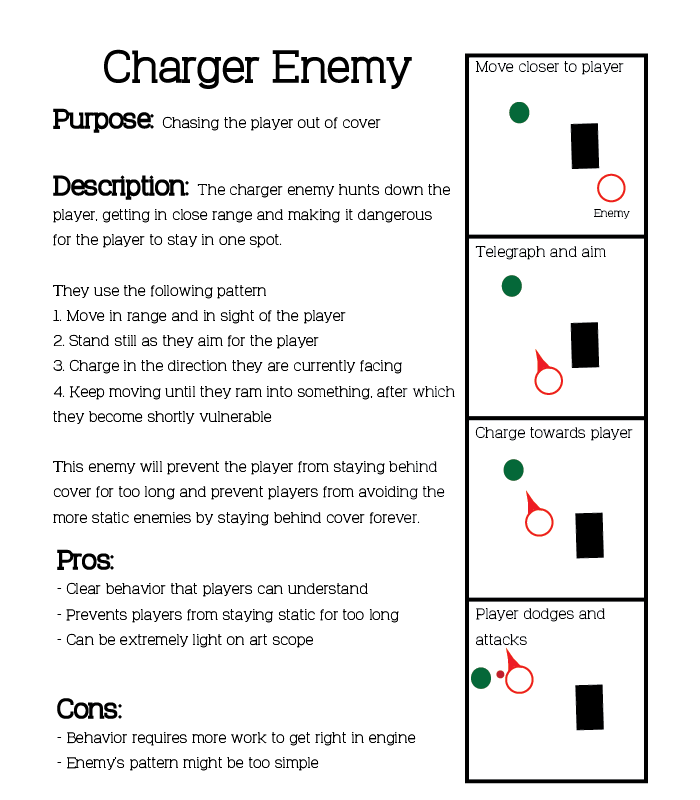 Charger Enemy

Purpose: Chasing the player out of cover

Description: The charger enemy hunts down the player, getting in close range and making it dangerous for the player to stay in one spot.

They use the following pattern
1. Move in range and in sight of the player
2. Stand still as they aim for the player
3. Charge in the direction they are currently facing
4. Keep moving until they ram into something, after which they become shortly vulnerable

This enemy will prevent the player from staying behind cover for too long and prevent players from avoiding the more static enemies by staying behind cover forever.

Pros:
- Clear behavior that players can understand
- Prevents players from staying static for too long
- Can be extremely light on art scope

Cons:
- Behavior requires more work to get right in engine
- Enemy's pattern might be too simple

Move closer to player

Enemy

Telegraph and aim

Charge towards player

Player dodges and attacks