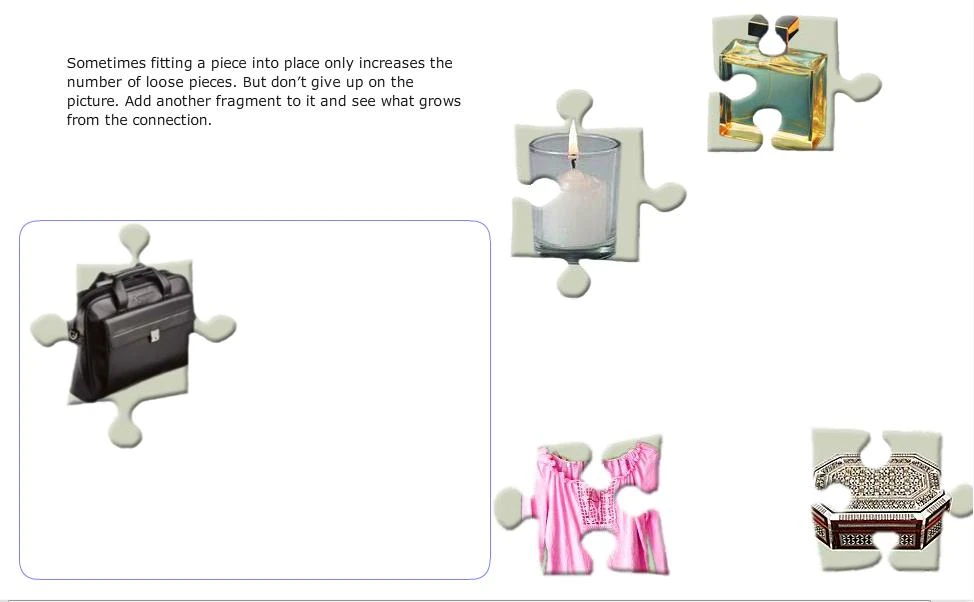 Sometimes fitting a piece into place only increases the number of loose pieces. But don't give up on the picture. Add another fragment to it and see what grows from the connection.