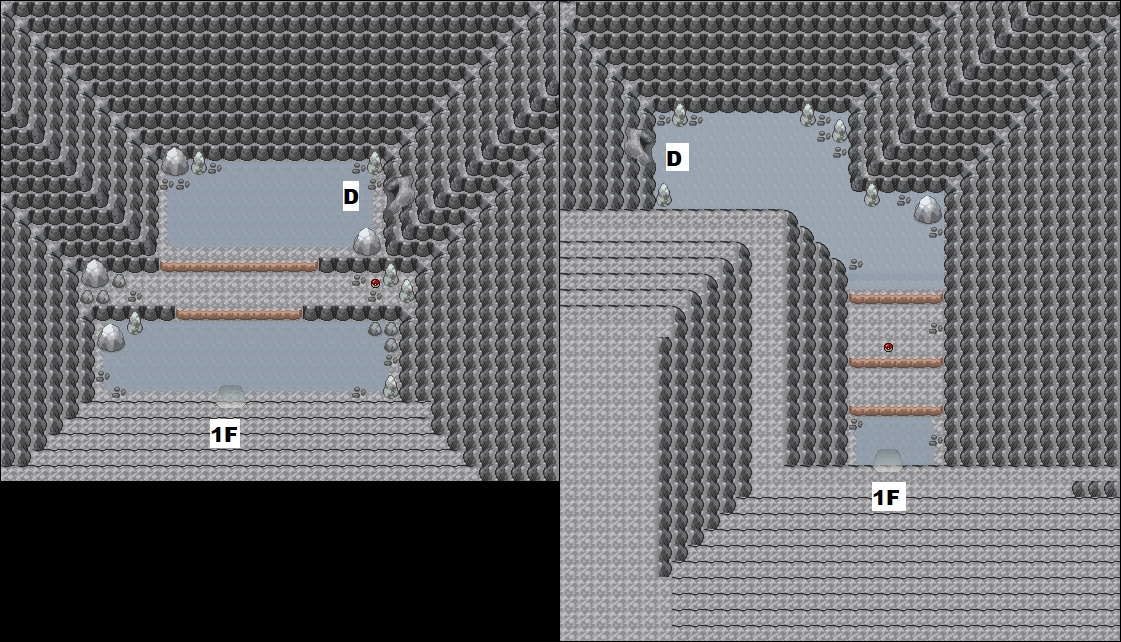 D

1F

D

1F