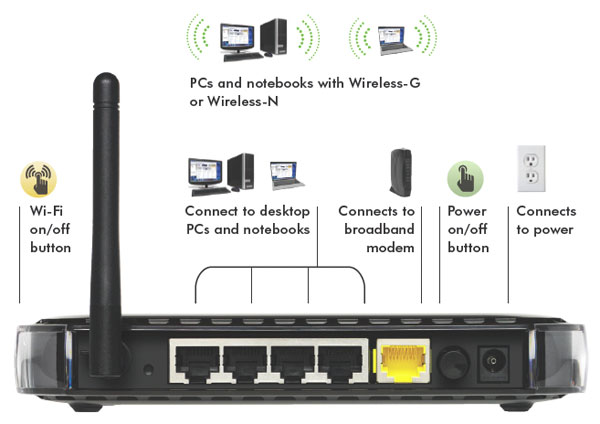 PCs and notebooks with Wireless-G or Wireless-N

Wi-Fi on/off button

Connect to desktop PCs and notebooks

Connects to broadband modem

Power on/off button

Connects to power