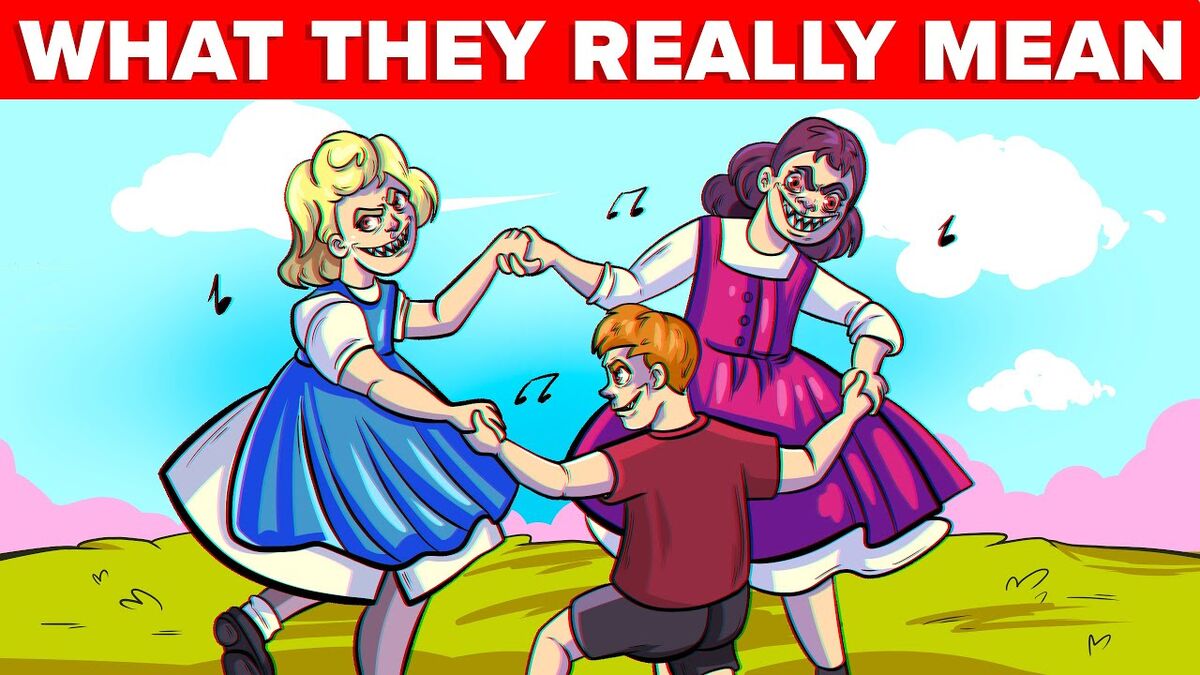 WHAT THEY REALLY MEAN