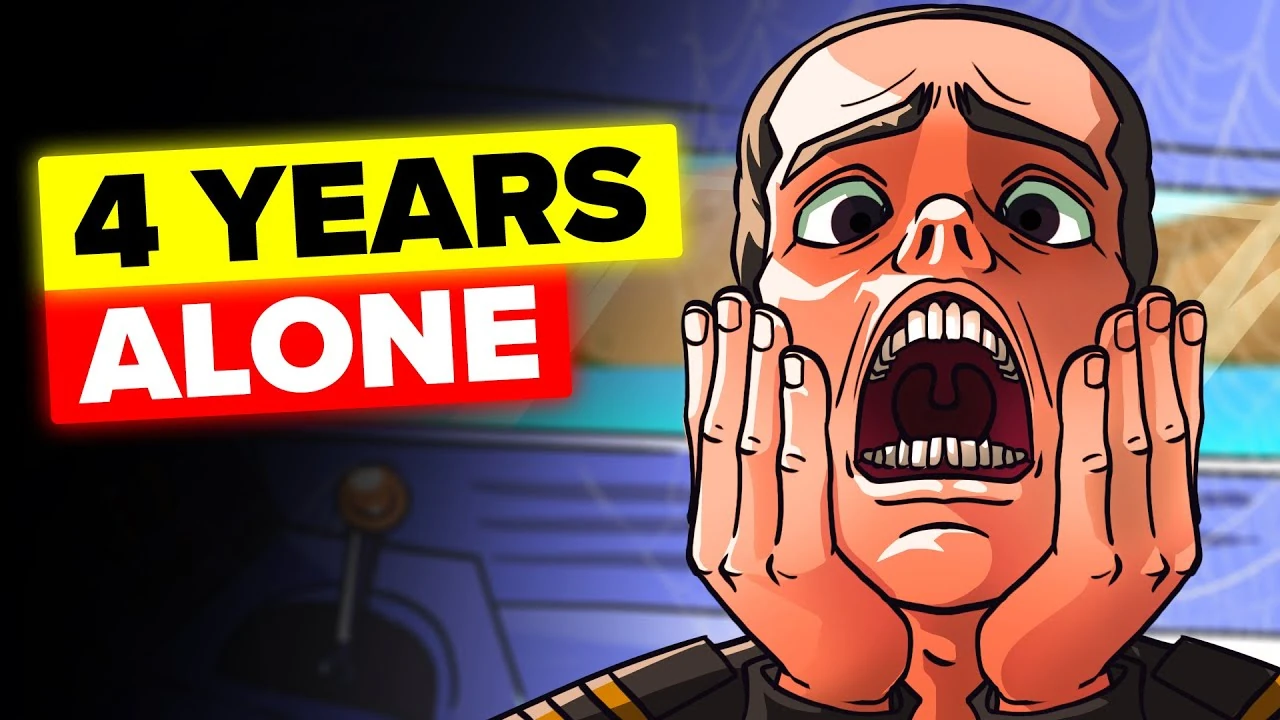 4 YEARS
ALONE