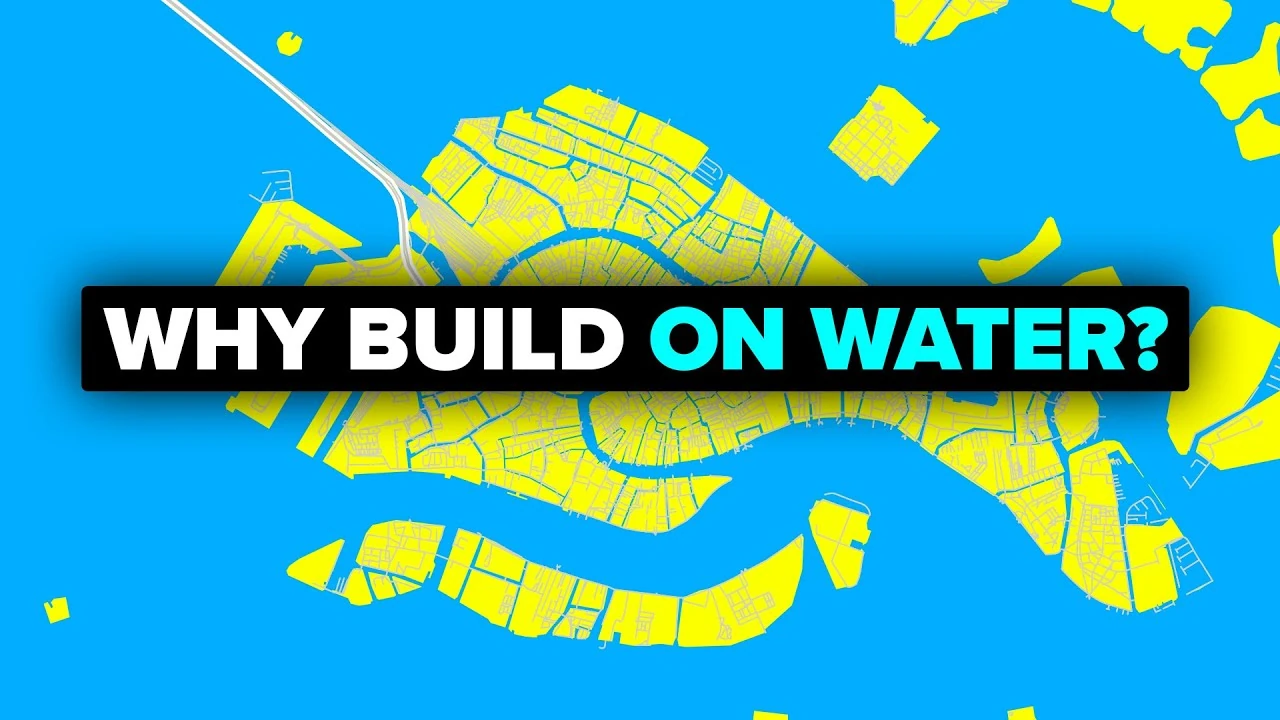 WHY BUILD ON WATER?