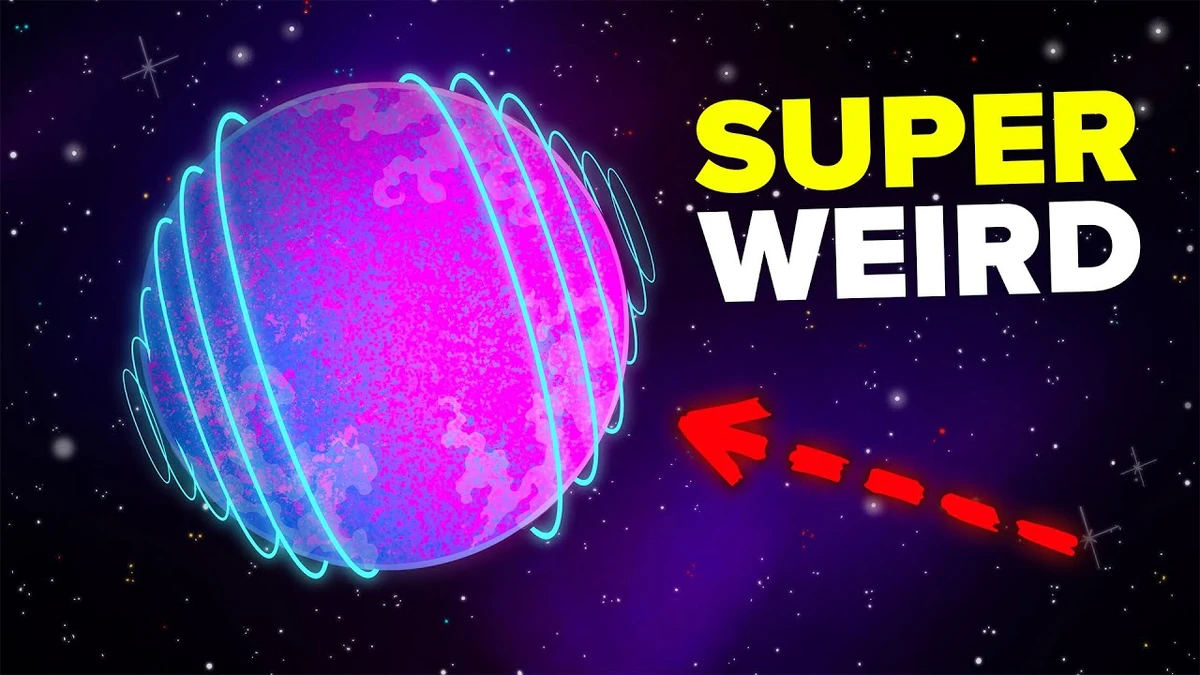 SUPER
WEIRD