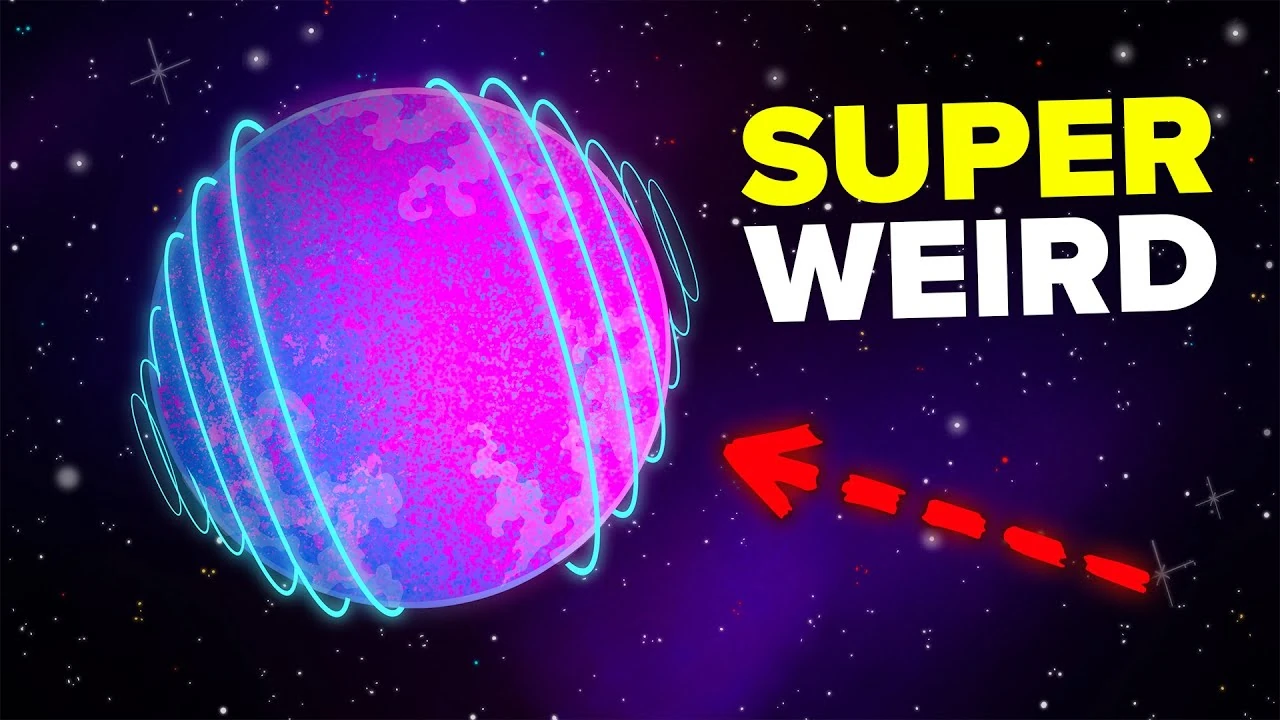 SUPER
WEIRD