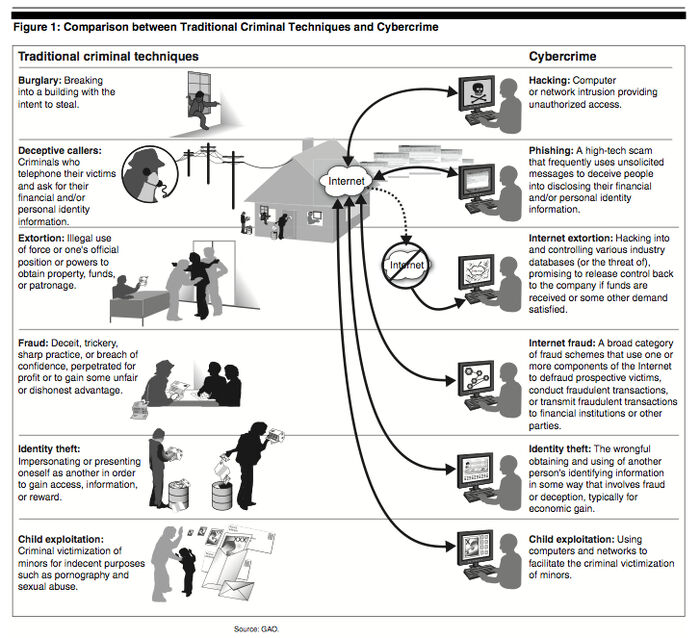 Figure 1: Comparison between Traditional Criminal Techniques and Cybercrime

Traditional criminal techniques

Burglary: Breaking into a building with the intent to steal.

Deceptive callers: Criminals who telephone their victims and ask for their financial and/or personal identity information.

Extortion: Illegal use of force or one's official position or powers to obtain property, funds, or patronage.

Fraud: Deceit, trickery, sharp practice, or breach of confidence, perpetrated for profit or to gain some unfair or dishonest advantage.

Identity theft: Impersonating or presenting oneself as another in order to gain access, information, or reward.

Child exploitation: Criminal victimization of minors for indecent purposes such as pornography and sexual abuse.

Internet

Internet

Cybercrime

Hacking: Computer or network intrusion providing unauthorized access.

Phishing: A high-tech scam that frequently uses unsolicited messages to deceive people into disclosing their financial and/or personal identity information.

Internet extortion: Hacking into and controlling various industry databases (or the threat of), promising to release control back to the company if funds are received or some other demand satisfied.

Internet fraud: A broad category of fraud schemes that use one or more components of the Internet to defraud prospective victims, conduct fraudulent transactions, or transmit fraudulent transactions to financial institutions or other parties.

Identity theft: The wrongful obtaining and using of another person's identifying information in some way that involves fraud or deception, typically for economic gain.

Child exploitation: Using computers and networks to facilitate the criminal victimization of minors.

Source: GAO.