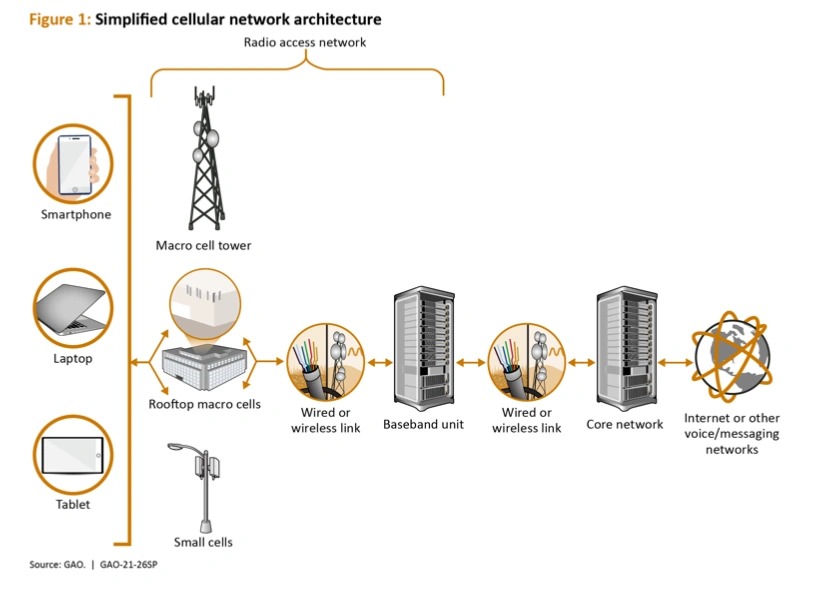 Figure 1: Simplified cellular network architecture

Radio access network

Smartphone

Laptop

Tablet

Macro cell tower

Rooftop macro cells

Small cells

Wired or wireless link

Baseband unit

Wired or wireless link

Core network

Internet or other voice/messaging networks

Source: GAO. | GAO-21-26SP