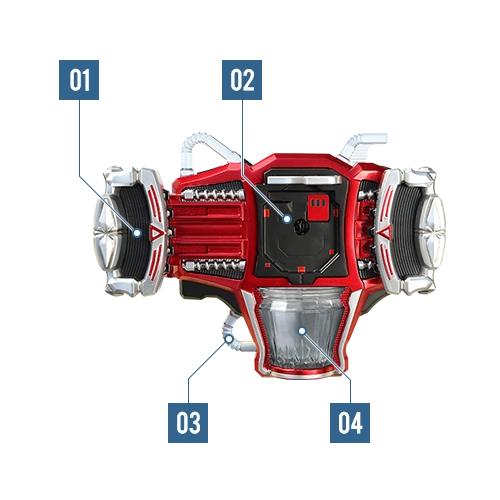 01

02

03

04