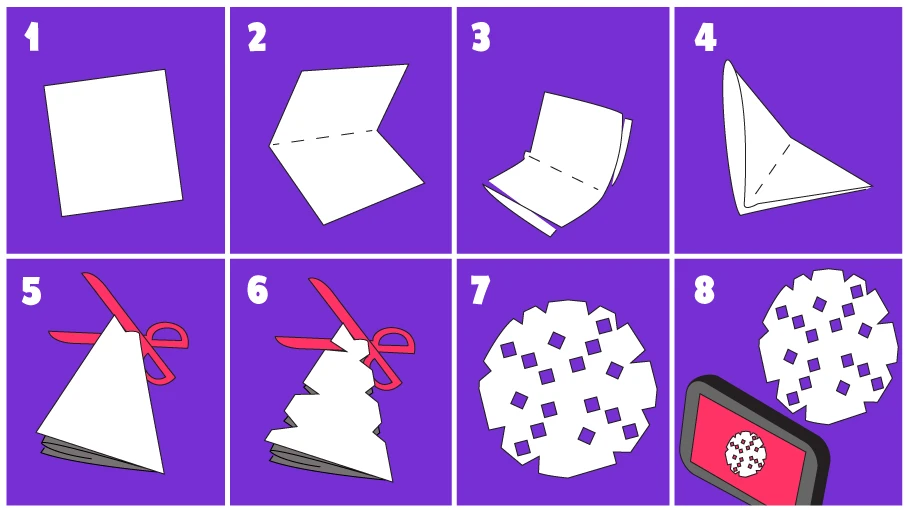 1

2

3

4

5

6

7

8