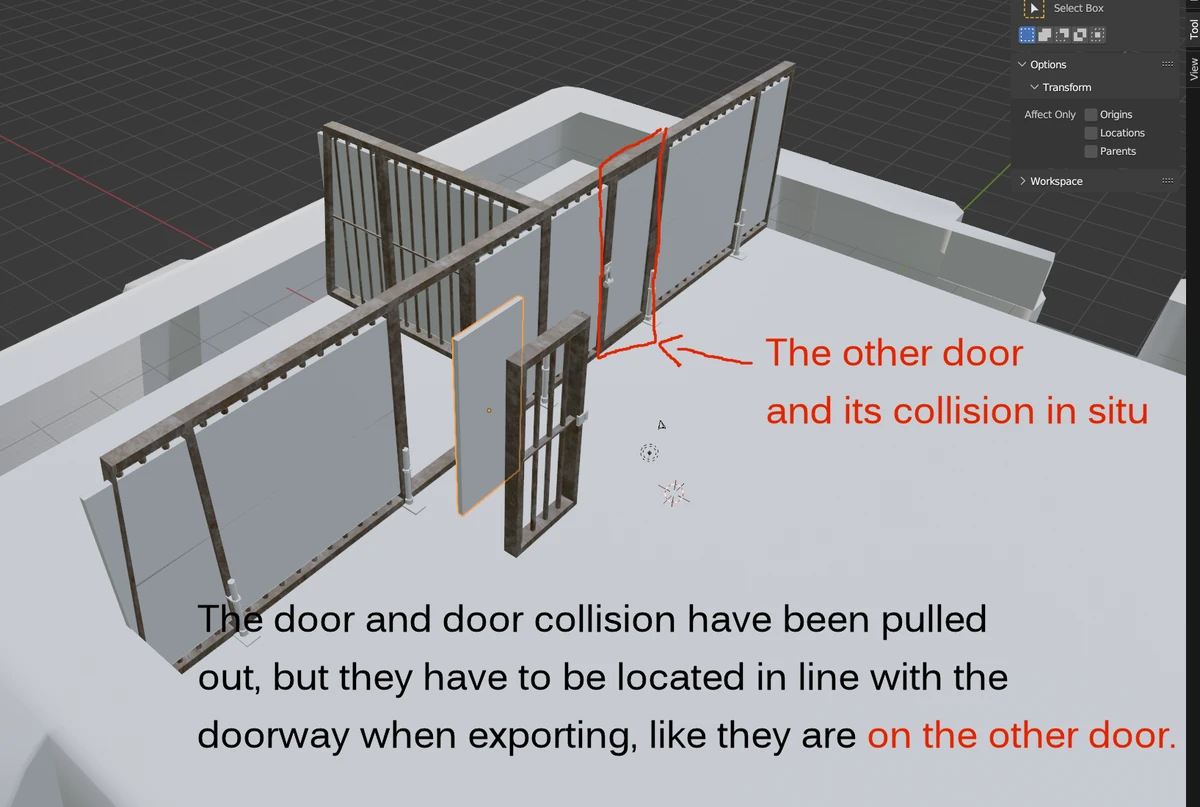 Select Box

Tool

View

Options

Transform

Affect Only

Origins

Locations

Parents

Workspace

The other door and its collision in situ

The door and door collision have been pulled out, but they have to be located in line with the doorway when exporting, like they are on the other door.