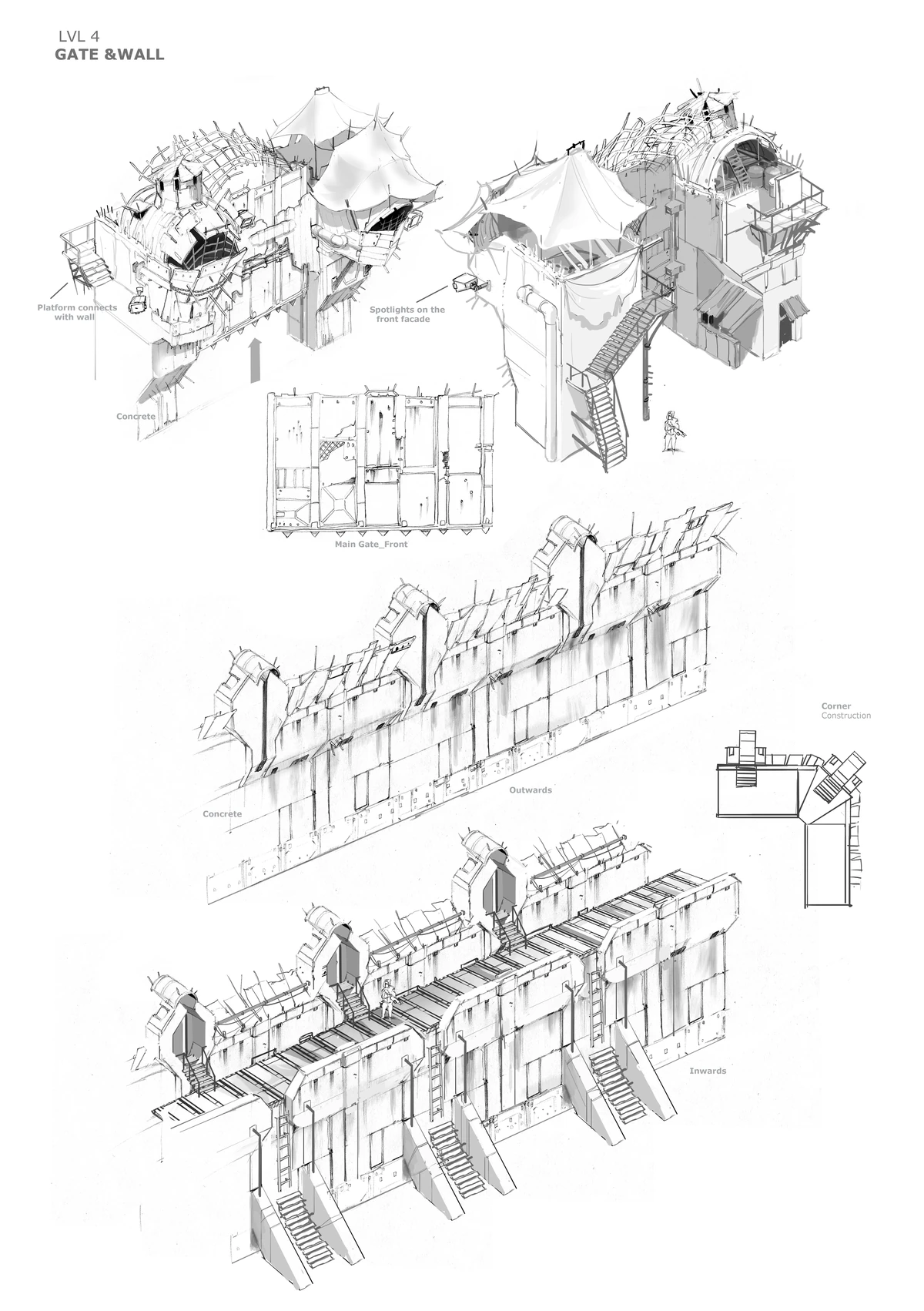 LVL 4
GATE &WALL

Platform connects with wall

Spotlights on the front facade

Concrete

Main Gate_Front

Corner
Construction

Outwards

Concrete

Inwards