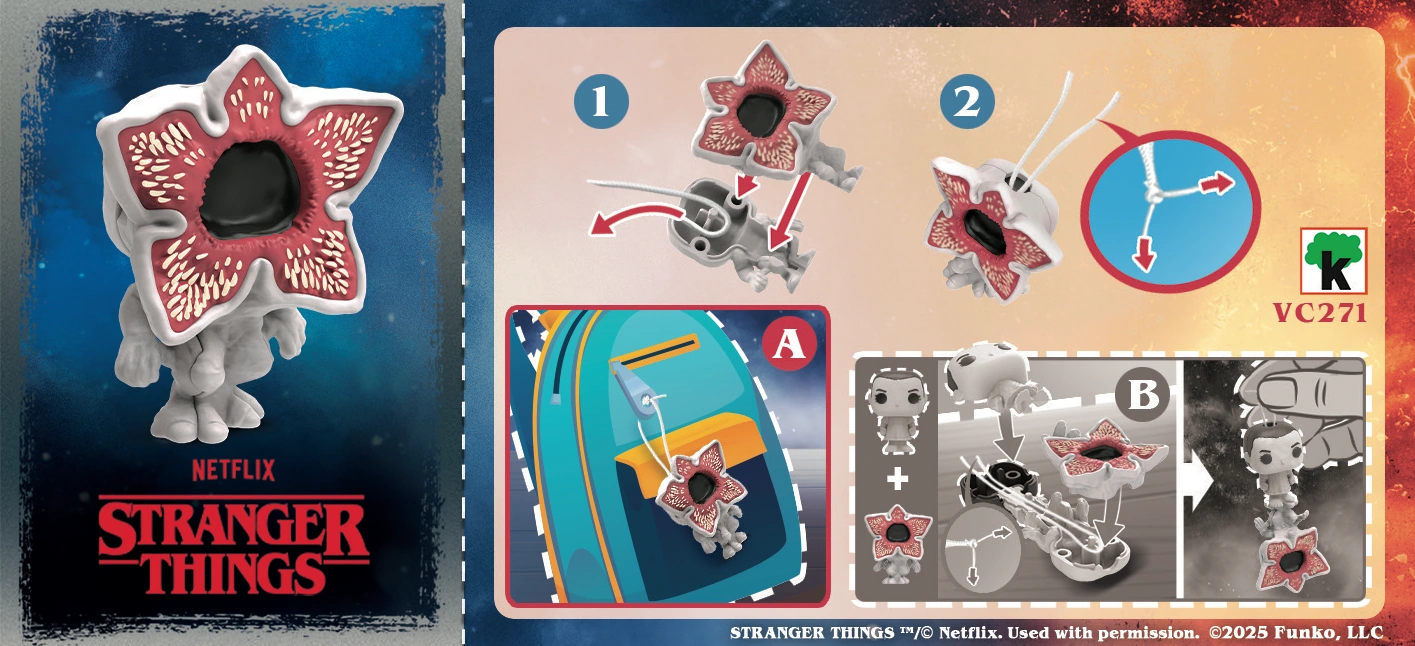 NETFLIX
STRANGER THINGS

1

2

k
VC271

A

B

+

STRANGER THINGS ™/© Netflix. Used with permission. ©2025 Funko, LLC