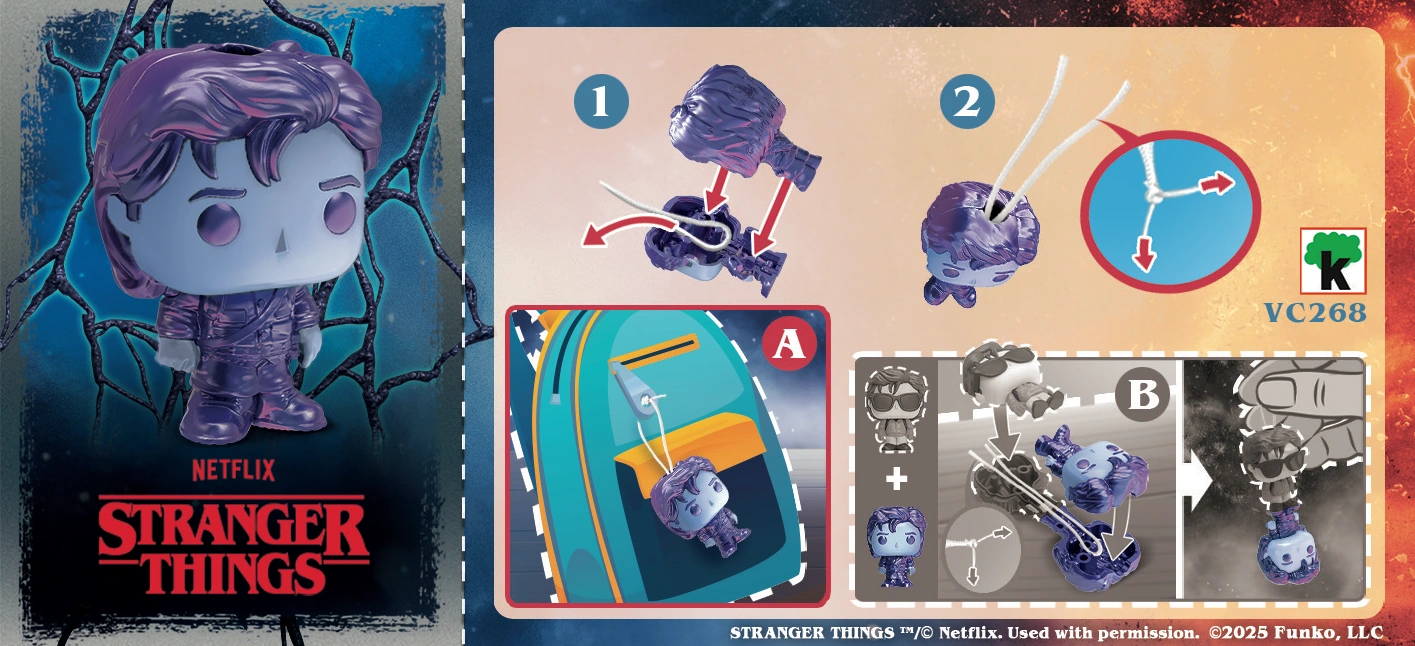 NETFLIX
STRANGER THINGS

1
2
k
VC268
A
B
+

STRANGER THINGS ™/© Netflix. Used with permission. ©2025 Funko, LLC