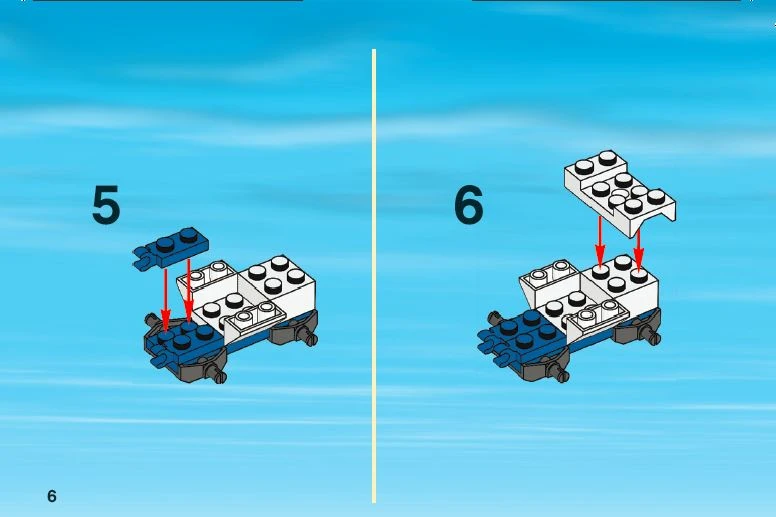 5

6

6