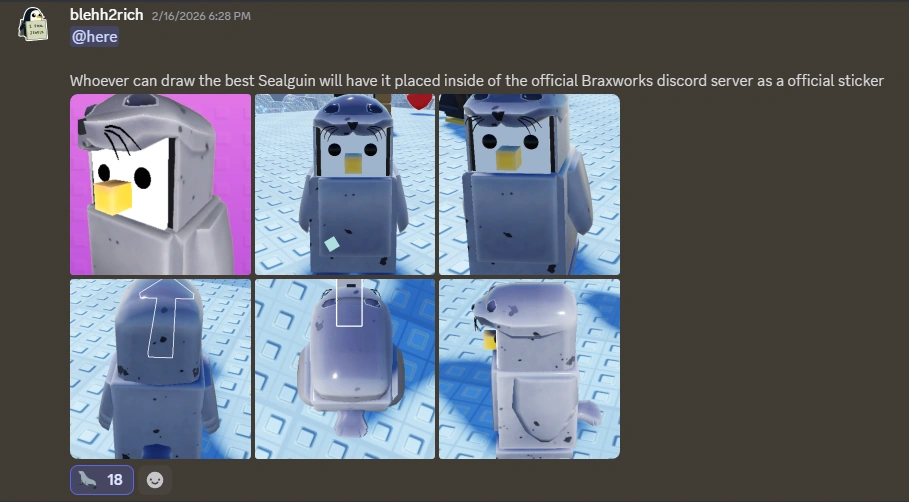 blehh2rich 2/16/2026 6:28 PM
@here

Whoever can draw the best Sealguin will have it placed inside of the official Braxworks discord server as a official sticker

18