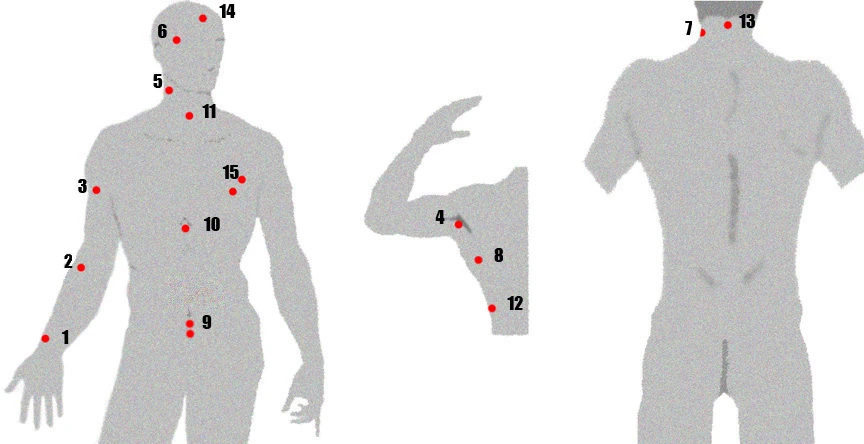 14
6
5
11
3
15
10
2
9
1
4
8
12
7
13