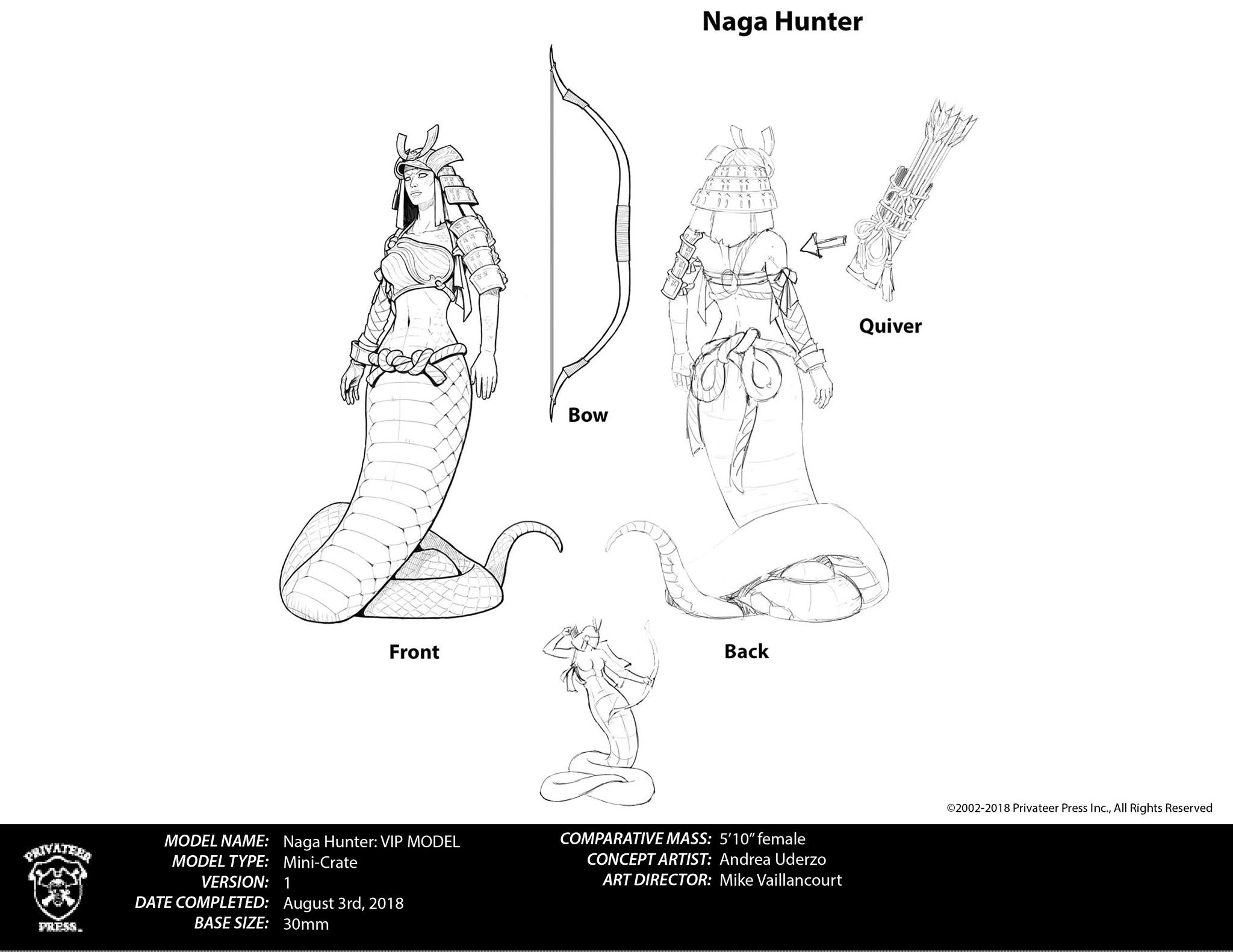 Naga Hunter

Bow

Quiver

Front

Back

©2002-2018 Privateer Press Inc., All Rights Reserved

PRIVATEER PRESS

MODEL NAME: Naga Hunter: VIP MODEL
MODEL TYPE: Mini-Crate
VERSION: 1
DATE COMPLETED: August 3rd, 2018
BASE SIZE: 30mm

COMPARATIVE MASS: 5'10" female
CONCEPT ARTIST: Andrea Uderzo
ART DIRECTOR: Mike Vaillancourt