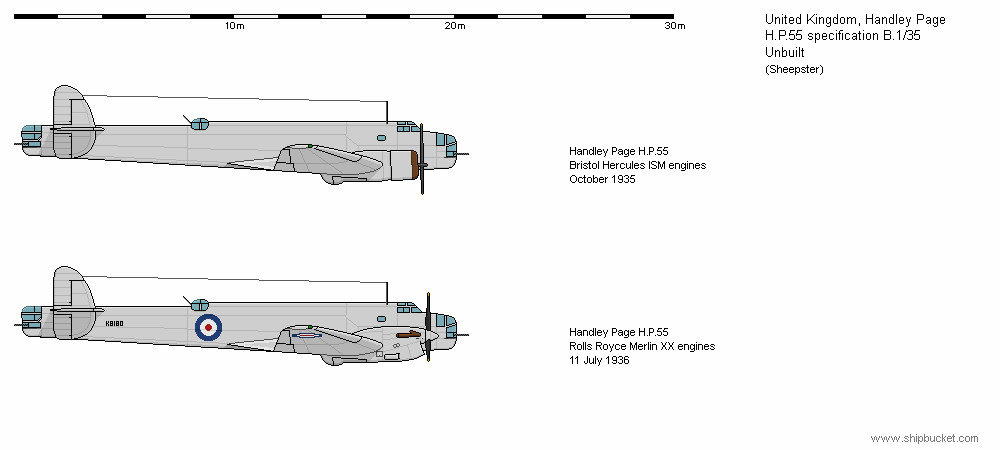 10m 20m 30m

United Kingdom, Handley Page
H.P.55 specification B.1/35
Unbuilt
(Sheepster)

Handley Page H.P.55
Bristol Hercules ISM engines
October 1935

K8180

Handley Page H.P.55
Rolls Royce Merlin XX engines
11 July 1936

www.shipbucket.com