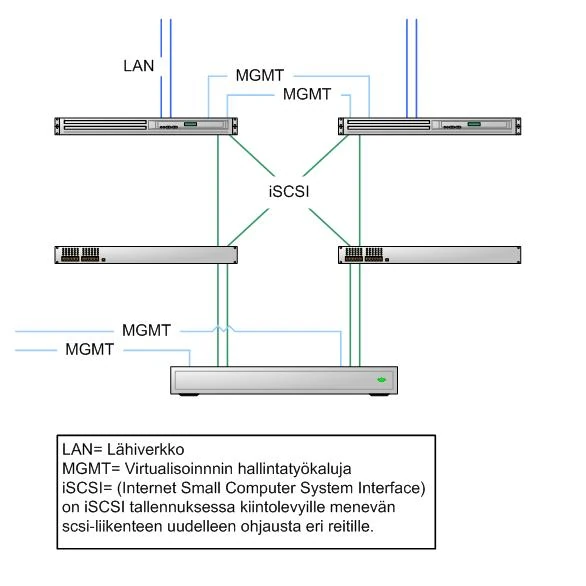 LAN

MGMT

MGMT

iSCSI

MGMT

MGMT

LAN= Lähiverkko
MGMT= Virtualisoinnnin hallintatyökaluja
iSCSI= (Internet Small Computer System Interface) on iSCSI tallennuksessa kiintolevyille menevän scsi-liikenteen uudelleen ohjausta eri reitille.