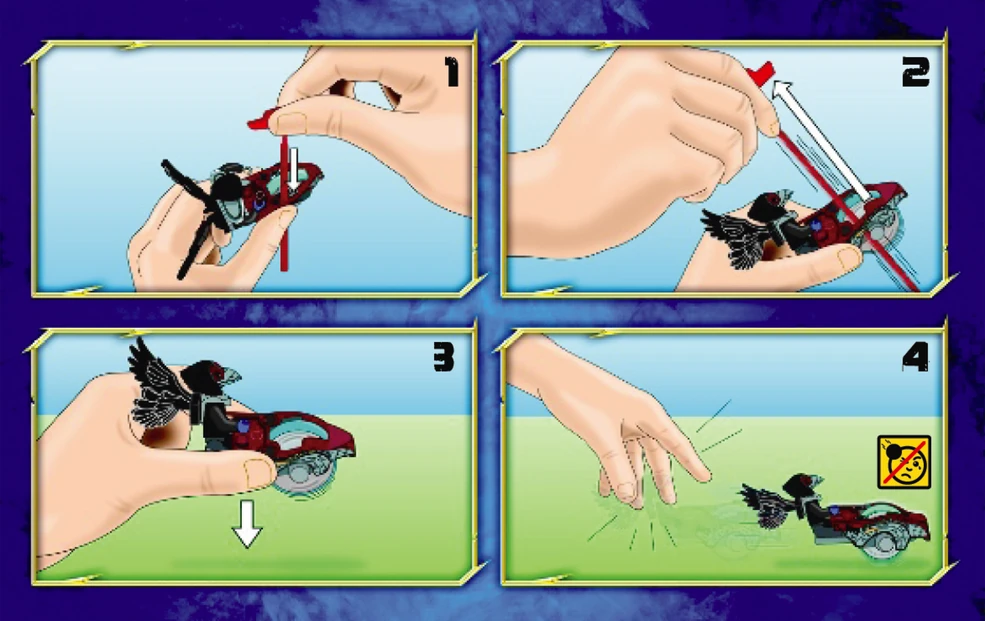 1

2

3

4