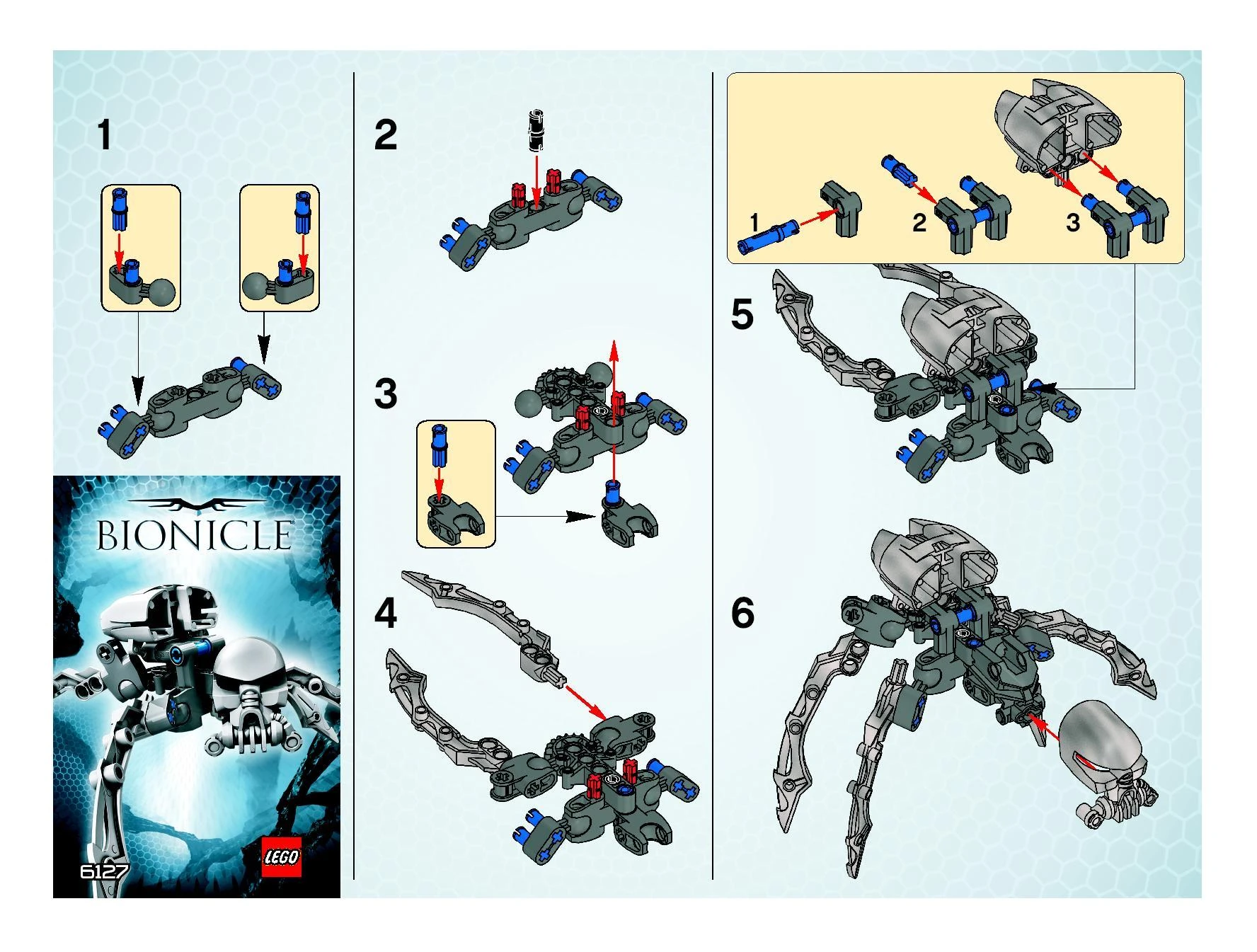 1

BIONICLE

6127

LEGO

2

3

4

1

2

3

5

6