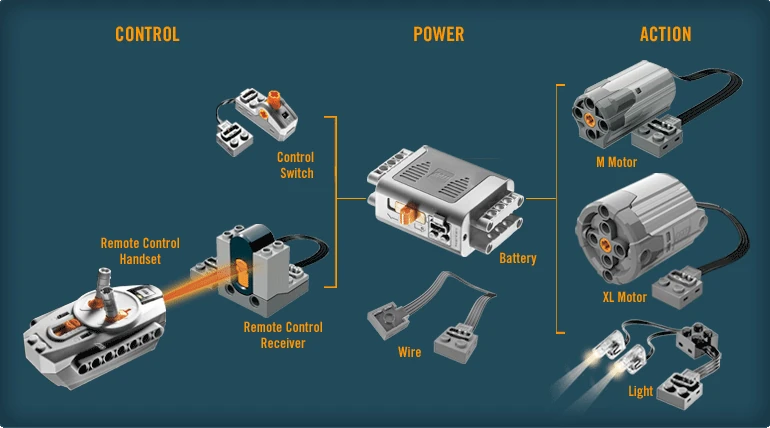 CONTROL

Control Switch

Remote Control Handset

Remote Control Receiver

POWER

Battery

Wire

ACTION

M Motor

XL Motor

Light