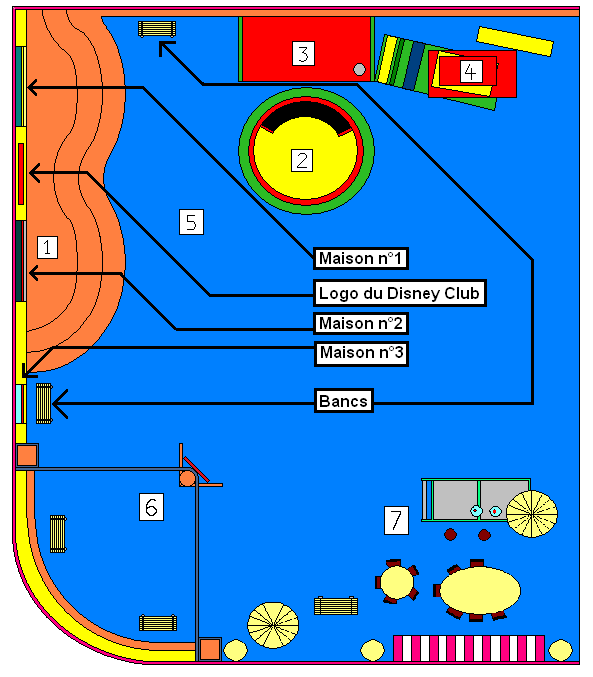 3
4
2
5
1
Maison n°1
Logo du Disney Club
Maison n°2
Maison n°3
Bancs
6
7