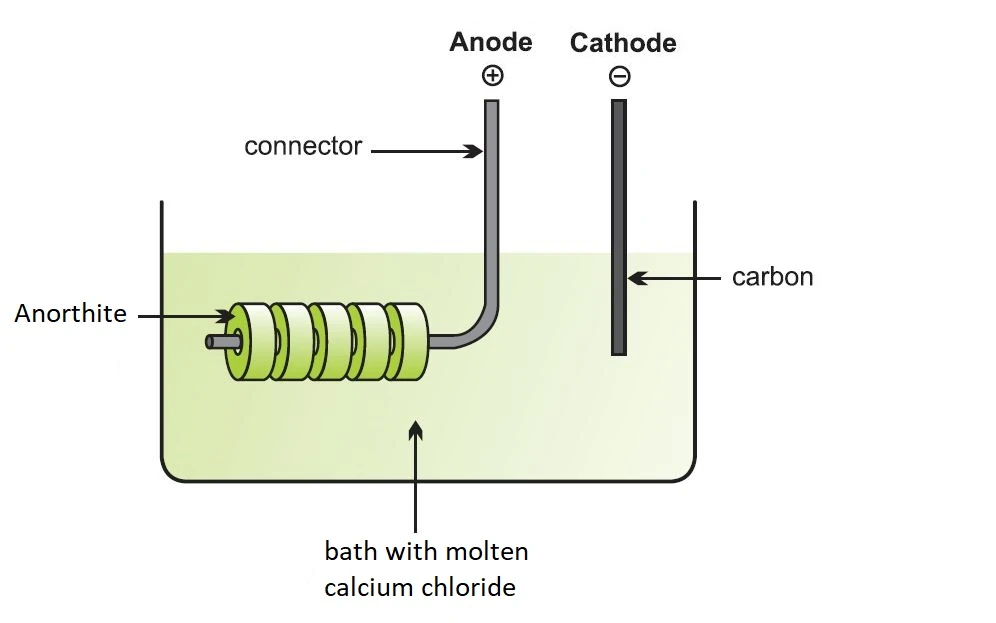 Anode
⊕

Cathode
⊖

connector

carbon

Anorthite

bath with molten calcium chloride