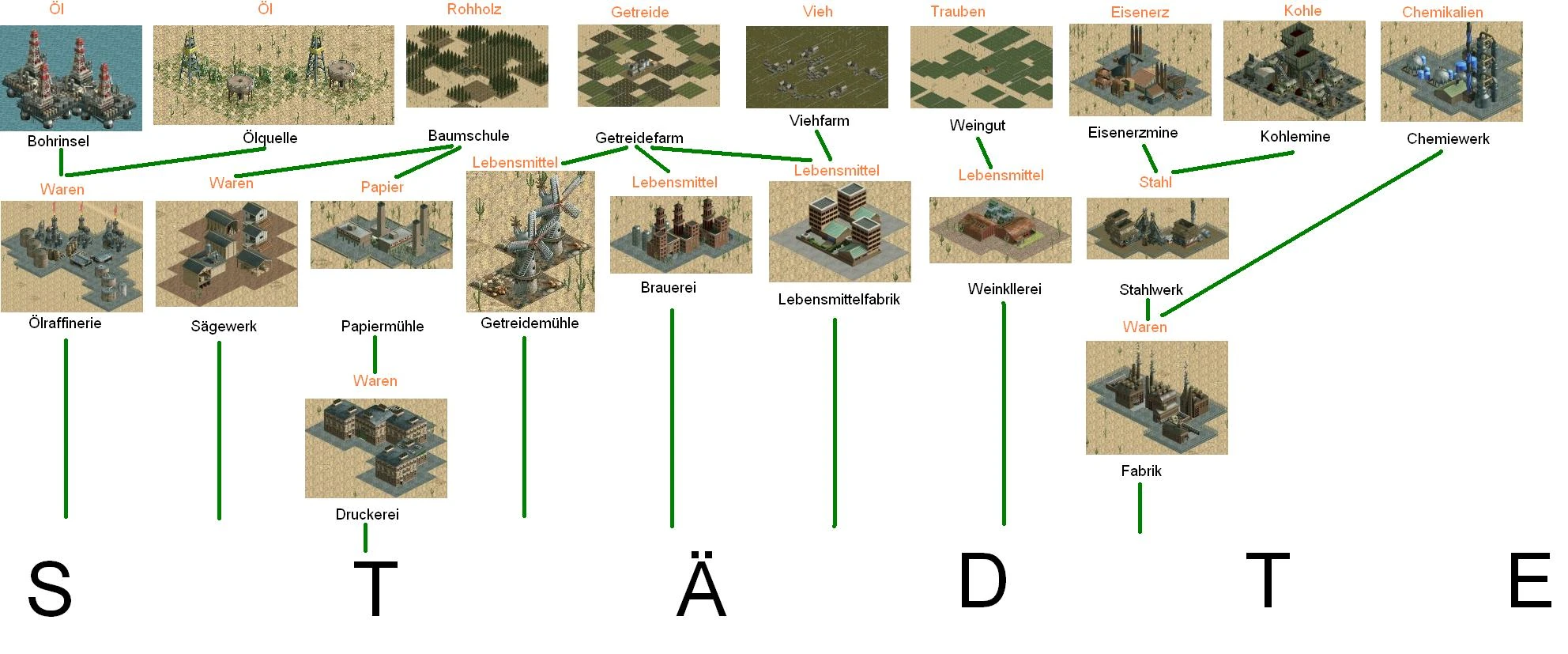 Öl
Öl
Rohholz
Getreide
Vieh
Trauben
Eisenerz
Kohle
Chemikalien

Bohrinsel
Ölquelle
Baumschule
Getreidefarm
Viehfarm
Weingut
Eisenerzmine
Kohlemine
Chemiewerk

Waren
Waren
Papier
Lebensmittel
Lebensmittel
Lebensmittel
Lebensmittel
Stahl

Ölraffinerie
Sägewerk
Papiermühle
Getreidemühle
Brauerei
Lebensmittelfabrik
Weinkllerei
Stahlwerk

Waren
Waren

Druckerei
Fabrik

S T Ä D T E