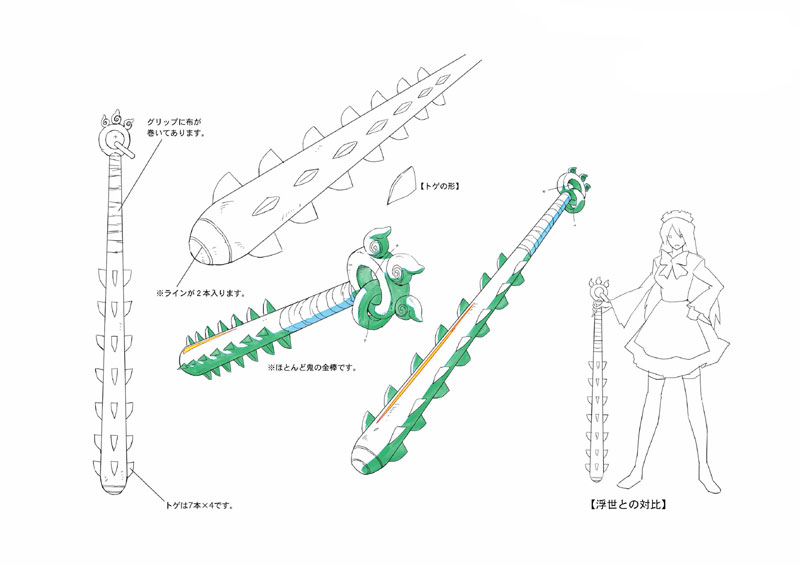 グリップに布が巻いてあります。

【トゲの形】

※ラインが２本入ります。

※ほとんど鬼の金棒です。

トゲは7本×4です。

【浮世との対比】