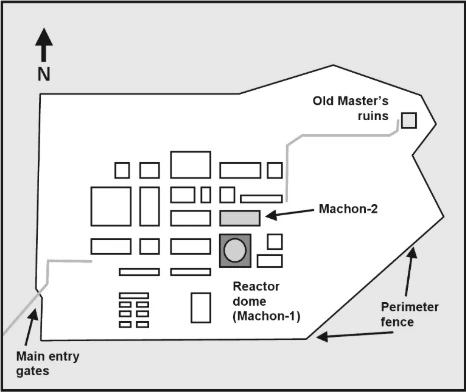 N

Old Master's ruins

Machon-2

Reactor dome (Machon-1)

Perimeter fence

Main entry gates