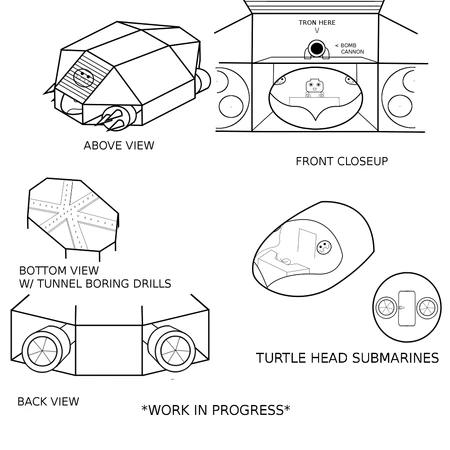 TRON HERE
V

< BOMB CANNON

ABOVE VIEW

FRONT CLOSEUP

BOTTOM VIEW
W/ TUNNEL BORING DRILLS

TURTLE HEAD SUBMARINES

BACK VIEW

*WORK IN PROGRESS*