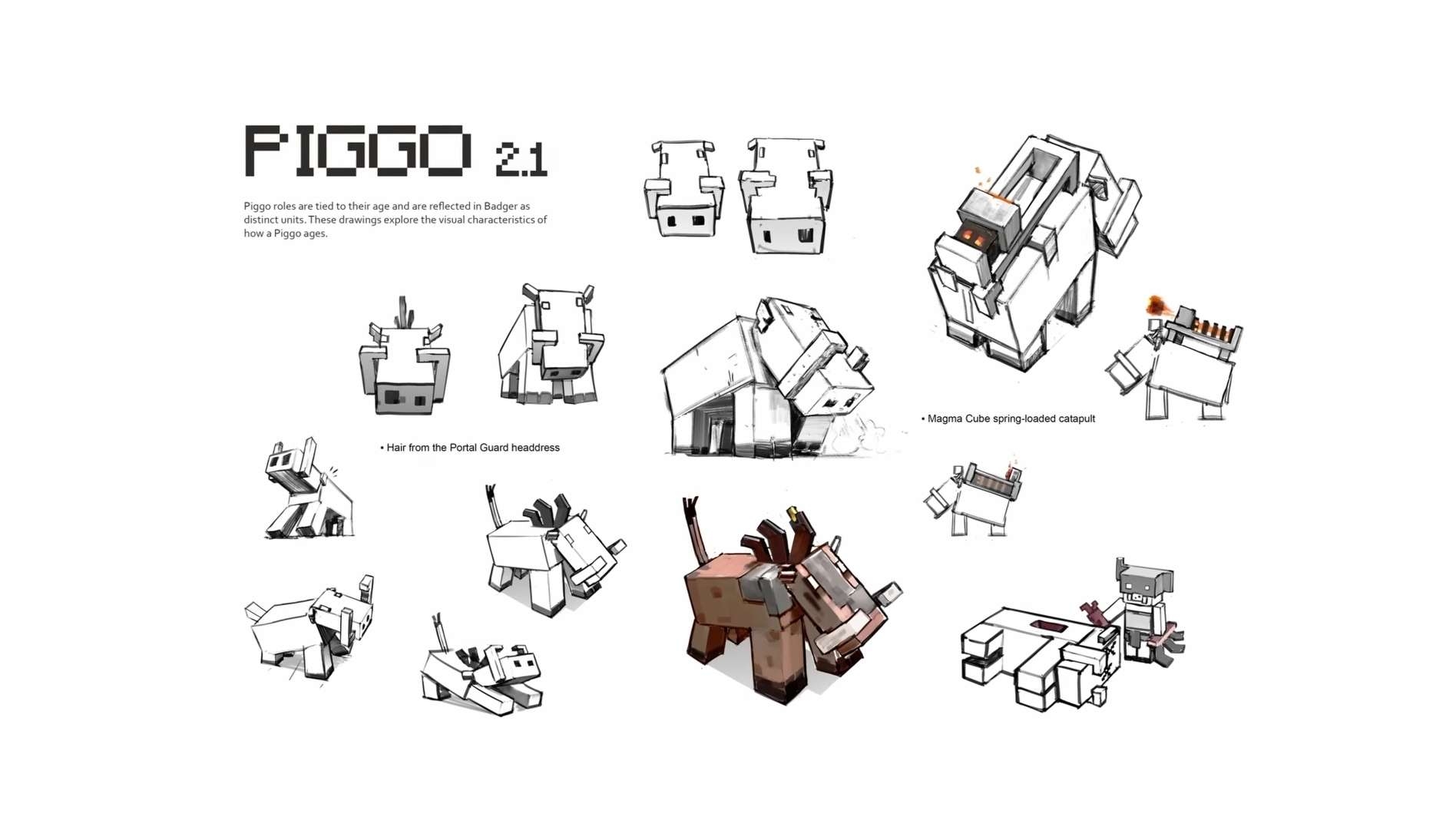 PIGGO 2.1

Piggo roles are tied to their age and are reflected in Badger as distinct units. These drawings explore the visual characteristics of how a Piggo ages.

• Hair from the Portal Guard headdress

• Magma Cube spring-loaded catapult