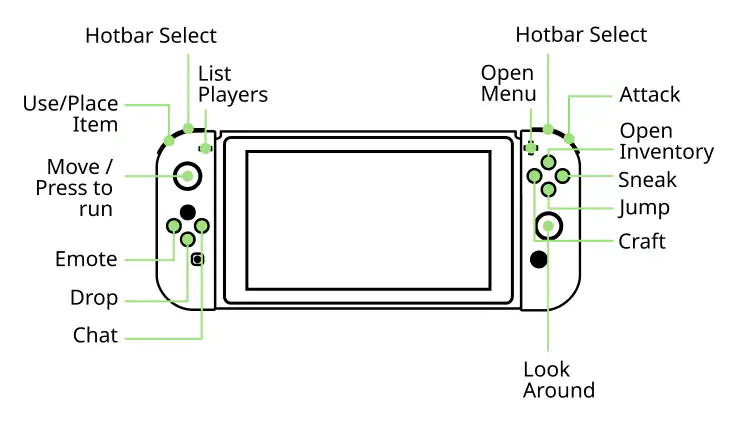 Hotbar Select

List Players

Use/Place Item

Move / Press to run

Emote

Drop

Chat

Hotbar Select

Open Menu

Attack

Open Inventory

Sneak

Jump

Craft

Look Around