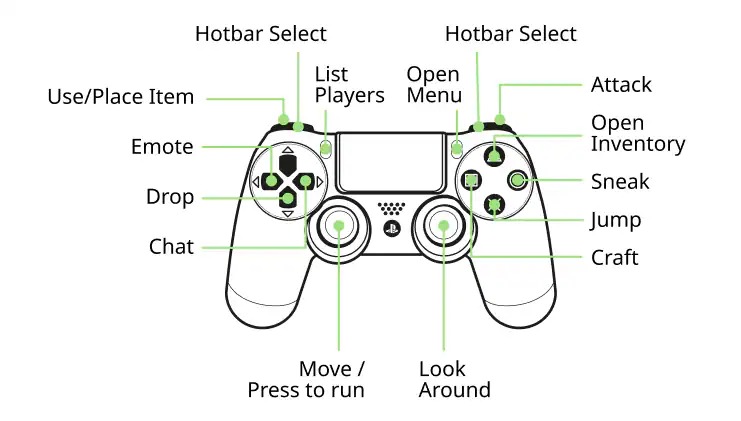 Hotbar Select

Hotbar Select

Use/Place Item

List Players

Open Menu

Attack

Emote

Open Inventory

Drop

Sneak

Jump

Chat

Craft

Move / Press to run

Look Around