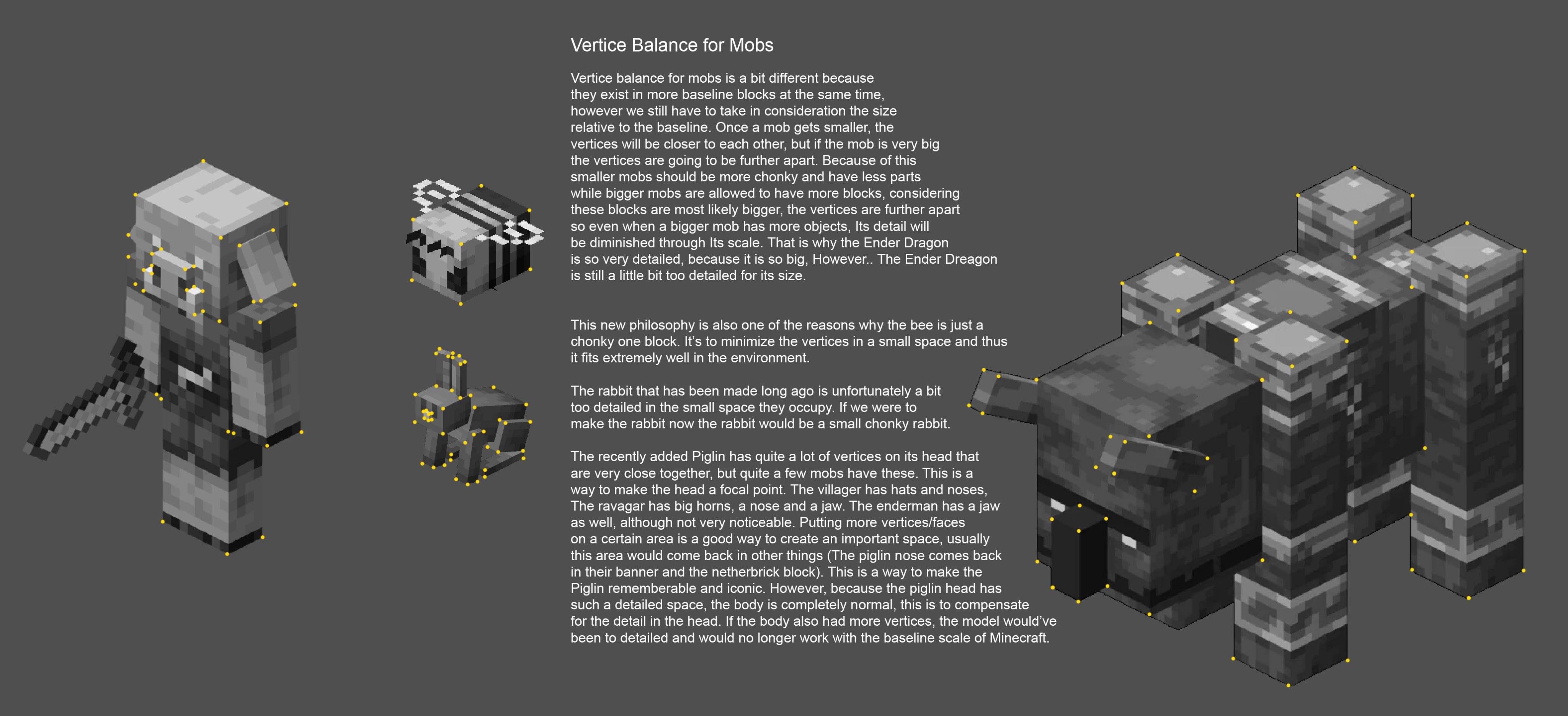 Vertice Balance for Mobs

Vertice balance for mobs is a bit different because they exist in more baseline blocks at the same time, however we still have to take in consideration the size relative to the baseline. Once a mob gets smaller, the vertices will be closer to each other, but if the mob is very big the vertices are going to be further apart. Because of this smaller mobs should be more chonky and have less parts while bigger mobs are allowed to have more blocks, considering these blocks are most likely bigger, the vertices are further apart so even when a bigger mob has more objects, Its detail will be diminished through Its scale. That is why the Ender Dragon is so very detailed, because it is so big, However.. The Ender Dreagon is still a little bit too detailed for its size.

This new philosophy is also one of the reasons why the bee is just a chonky one block. It's to minimize the vertices in a small space and thus it fits extremely well in the environment.

The rabbit that has been made long ago is unfortunately a bit too detailed in the small space they occupy. If we were to make the rabbit now the rabbit would be a small chonky rabbit.

The recently added Piglin has quite a lot of vertices on its head that are very close together, but quite a few mobs have these. This is a way to make the head a focal point. The villager has hats and noses, The ravagar has big horns, a nose and a jaw. The enderman has a jaw as well, although not very noticeable. Putting more vertices/faces on a certain area is a good way to create an important space, usually this area would come back in other things (The piglin nose comes back in their banner and the netherbrick block). This is a way to make the Piglin rememberable and iconic. However, because the piglin head has such a detailed space, the body is completely normal, this is to compensate for the detail in the head. If the body also had more vertices, the model would've been to detailed and would no longer work with the baseline scale of Minecraft.