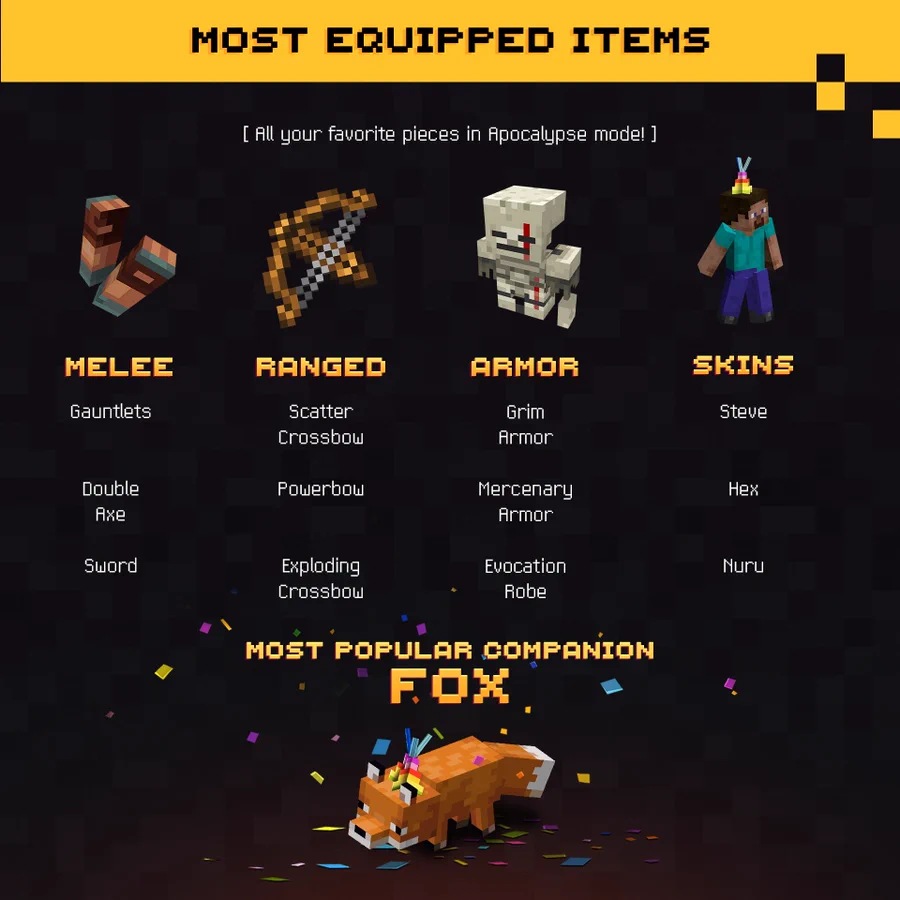 MOST EQUIPPED ITEMS

[ All your favorite pieces in Apocalypse mode! ]

MELEE

Gauntlets

Double Axe

Sword

RANGED

Scatter Crossbow

Powerbow

Exploding Crossbow

ARMOR

Grim Armor

Mercenary Armor

Evocation Robe

SKINS

Steve

Hex

Nuru

MOST POPULAR COMPANION

FOX