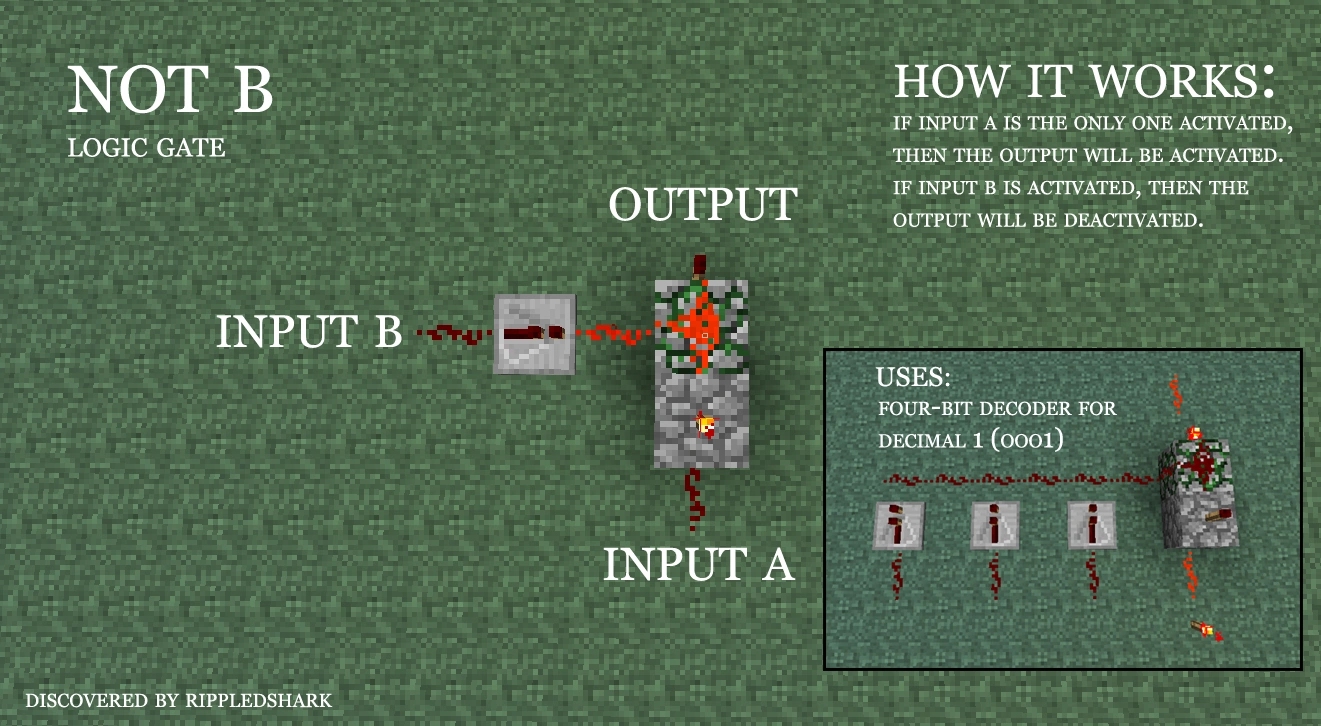 NOT B
LOGIC GATE

HOW IT WORKS:
IF INPUT A IS THE ONLY ONE ACTIVATED, THEN THE OUTPUT WILL BE ACTIVATED. IF INPUT B IS ACTIVATED, THEN THE OUTPUT WILL BE DEACTIVATED.

OUTPUT

INPUT B

INPUT A

USES:
FOUR-BIT DECODER FOR DECIMAL 1 (0001)

DISCOVERED BY RIPPLEDSHARK