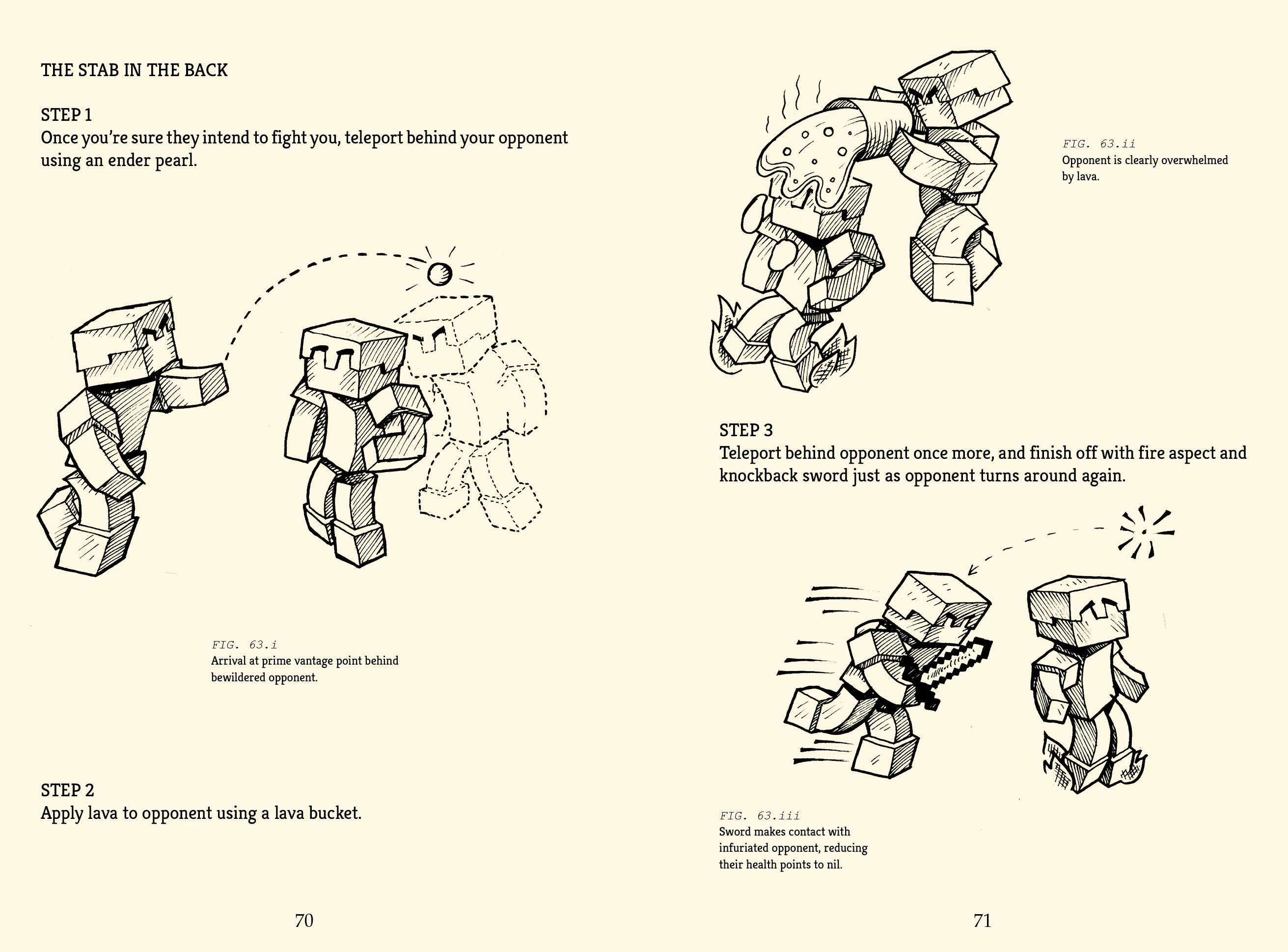 THE STAB IN THE BACK

STEP 1
Once you're sure they intend to fight you, teleport behind your opponent using an ender pearl.

FIG. 63.i
Arrival at prime vantage point behind bewildered opponent.

STEP 2
Apply lava to opponent using a lava bucket.

70

FIG. 63.ii
Opponent is clearly overwhelmed by lava.

STEP 3
Teleport behind opponent once more, and finish off with fire aspect and knockback sword just as opponent turns around again.

FIG. 63.iii
Sword makes contact with infuriated opponent, reducing their health points to nil.

71