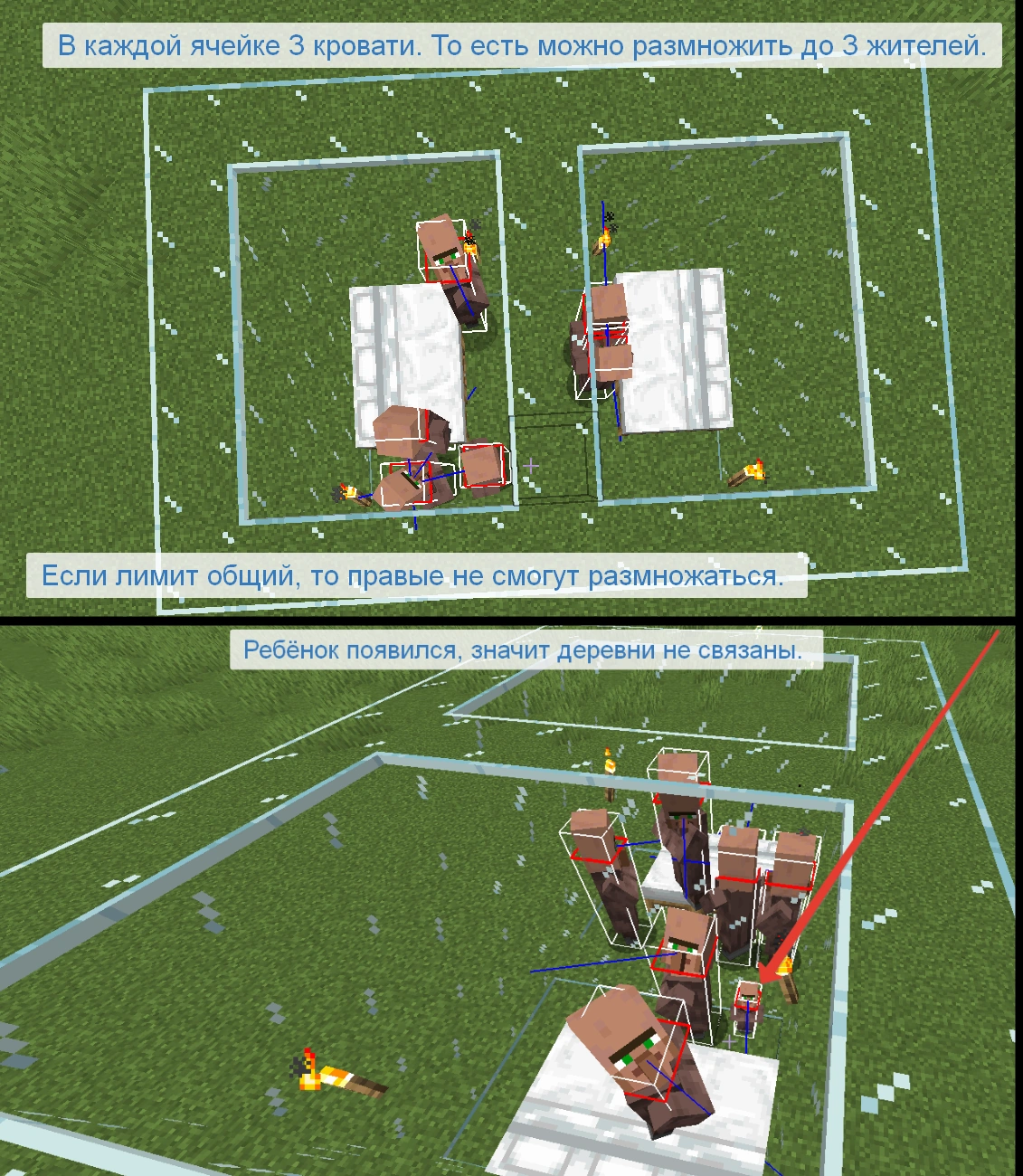 В каждой ячейке 3 кровати. То есть можно размножить до 3 жителей.

Если лимит общий, то правые не смогут размножаться.

Ребёнок появился, значит деревни не связаны.