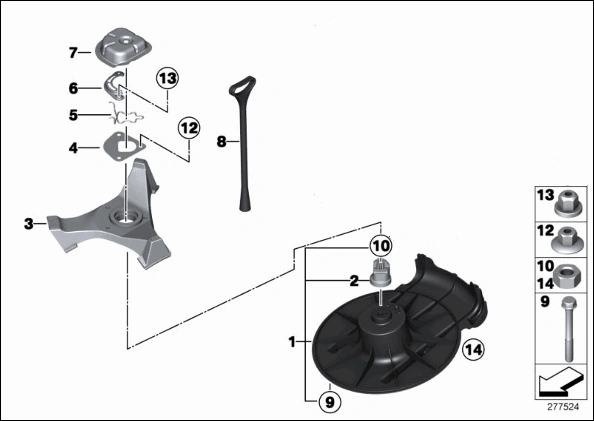 7
6
13
5
12
4
8
3
10
2
1
14
9
13
12
10
14
9
277524