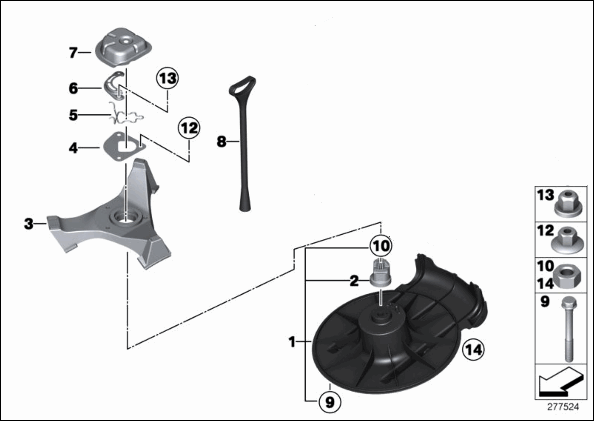 7
6
13
5
12
4
8
3
10
2
1
14
9
13
12
10
14
9
277524