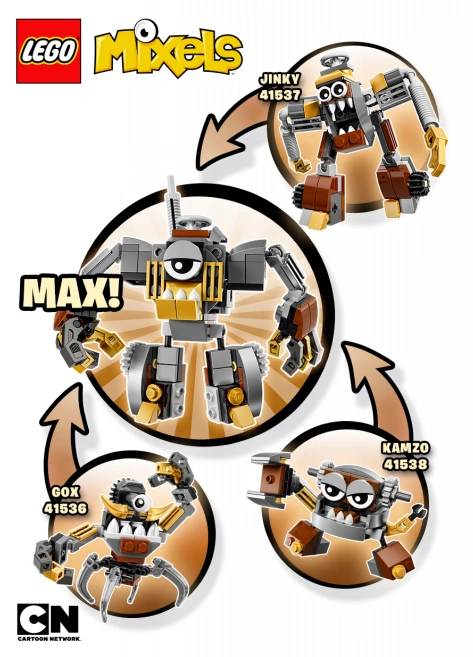 LEGO Mixels

JINKY
41537

MAX!

KAMZO
41538

GOX
41536

CN
CARTOON NETWORK.