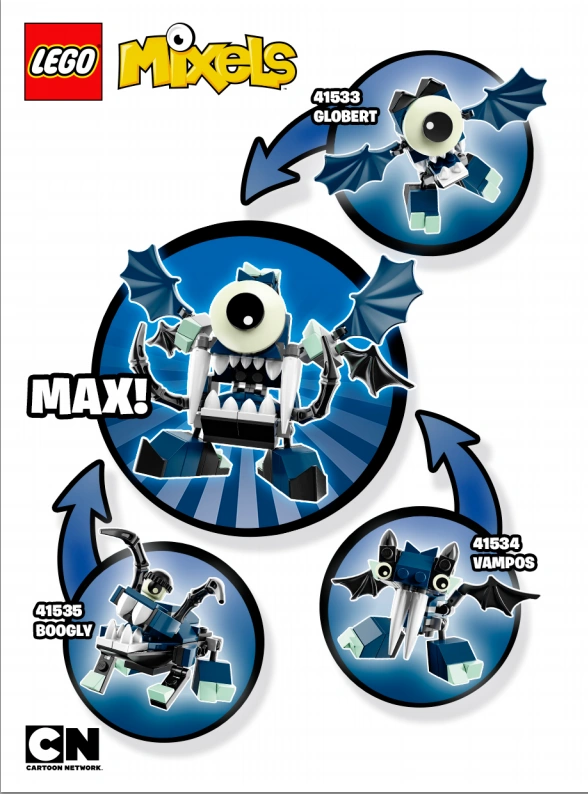 LEGO Mixels

41533
GLOBERT

MAX!

41534
VAMPOS

41535
BOOGLY

CN
CARTOON NETWORK.