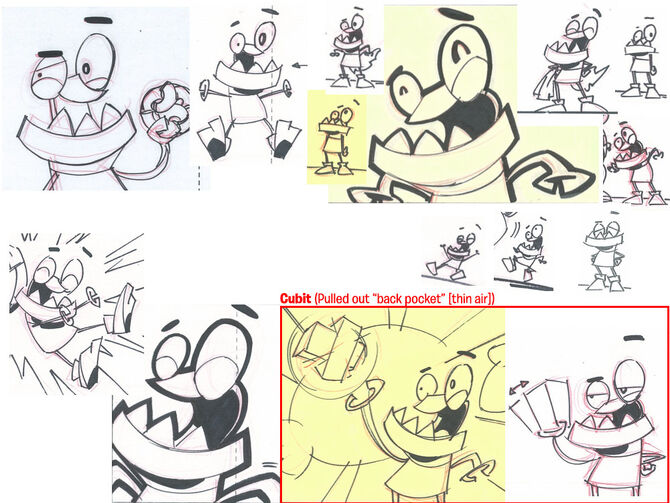 Cubit (Pulled out "back pocket" [thin air])