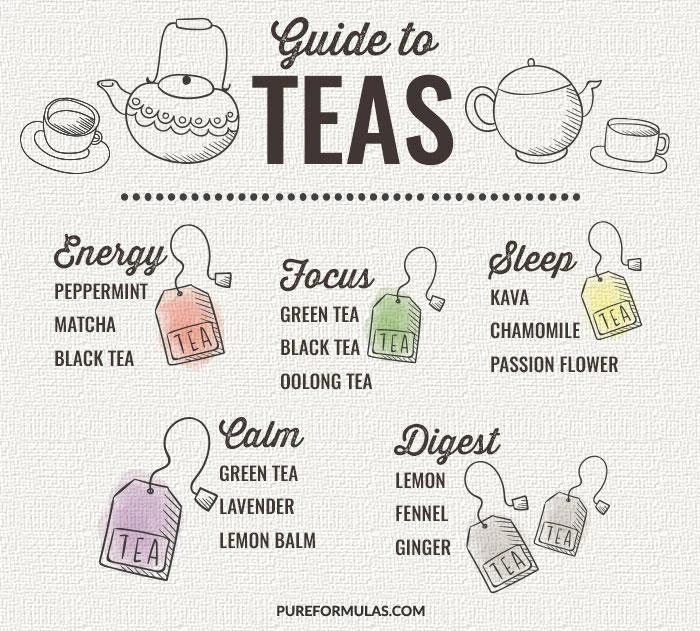 Guide to
TEAS

Energy
PEPPERMINT
MATCHA
BLACK TEA

TEA

Focus
GREEN TEA
BLACK TEA
OOLONG TEA

TEA

Sleep
KAVA
CHAMOMILE
PASSION FLOWER

TEA

Calm
GREEN TEA
LAVENDER
LEMON BALM

TEA

Digest
LEMON
FENNEL
GINGER

TEA

TEA

PUREFORMULAS.COM