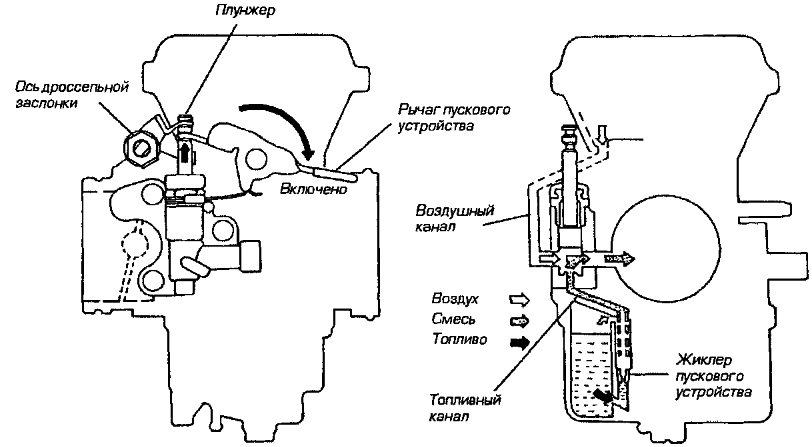 Плунжер

Ось дроссельной заслонки

Рычаг пускового устройства

Включено

Воздушный канал

Воздух

Смесь

Топливо

Топливный канал

Жиклер пускового устройства